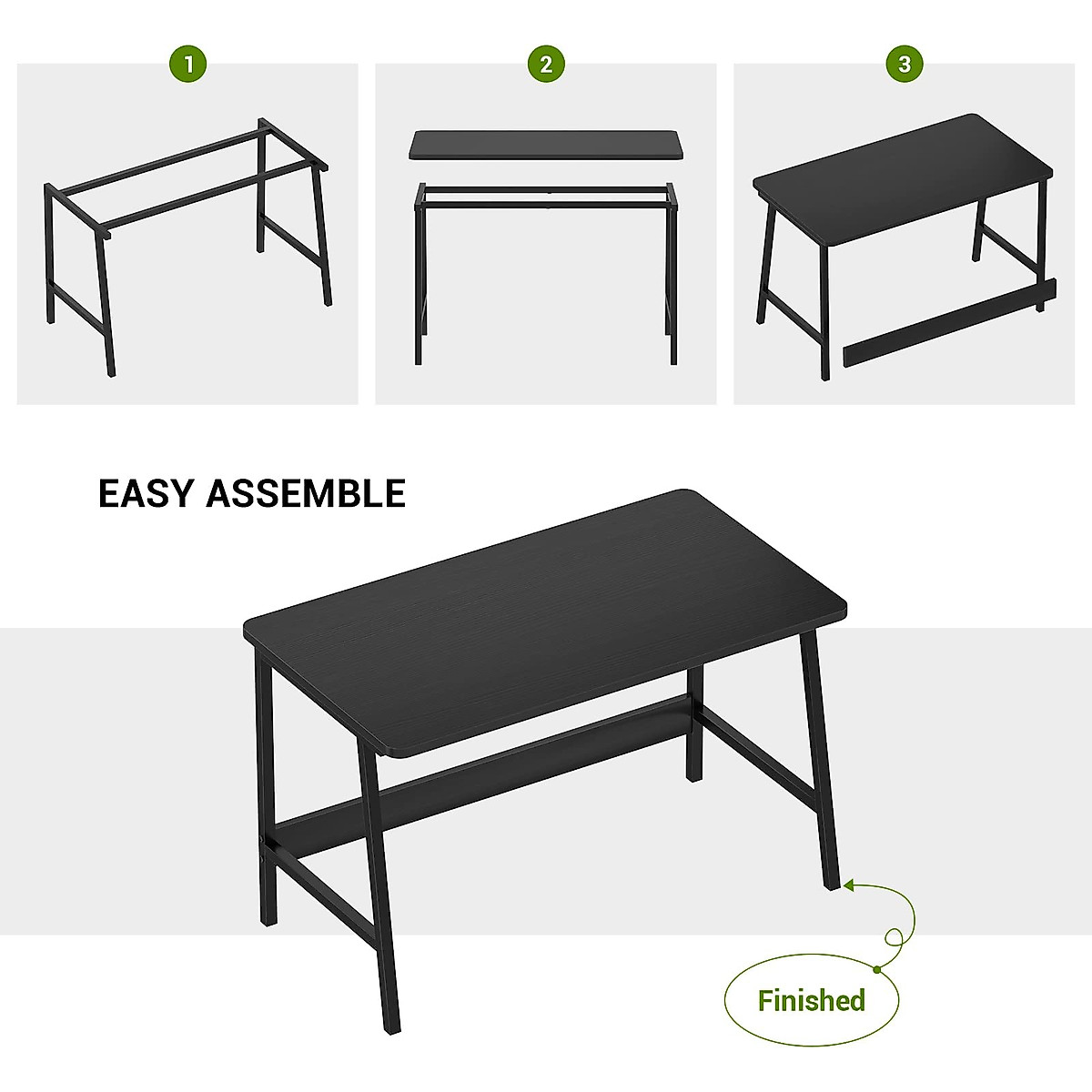 1

2

3

EASY ASSEMBLE

Finished