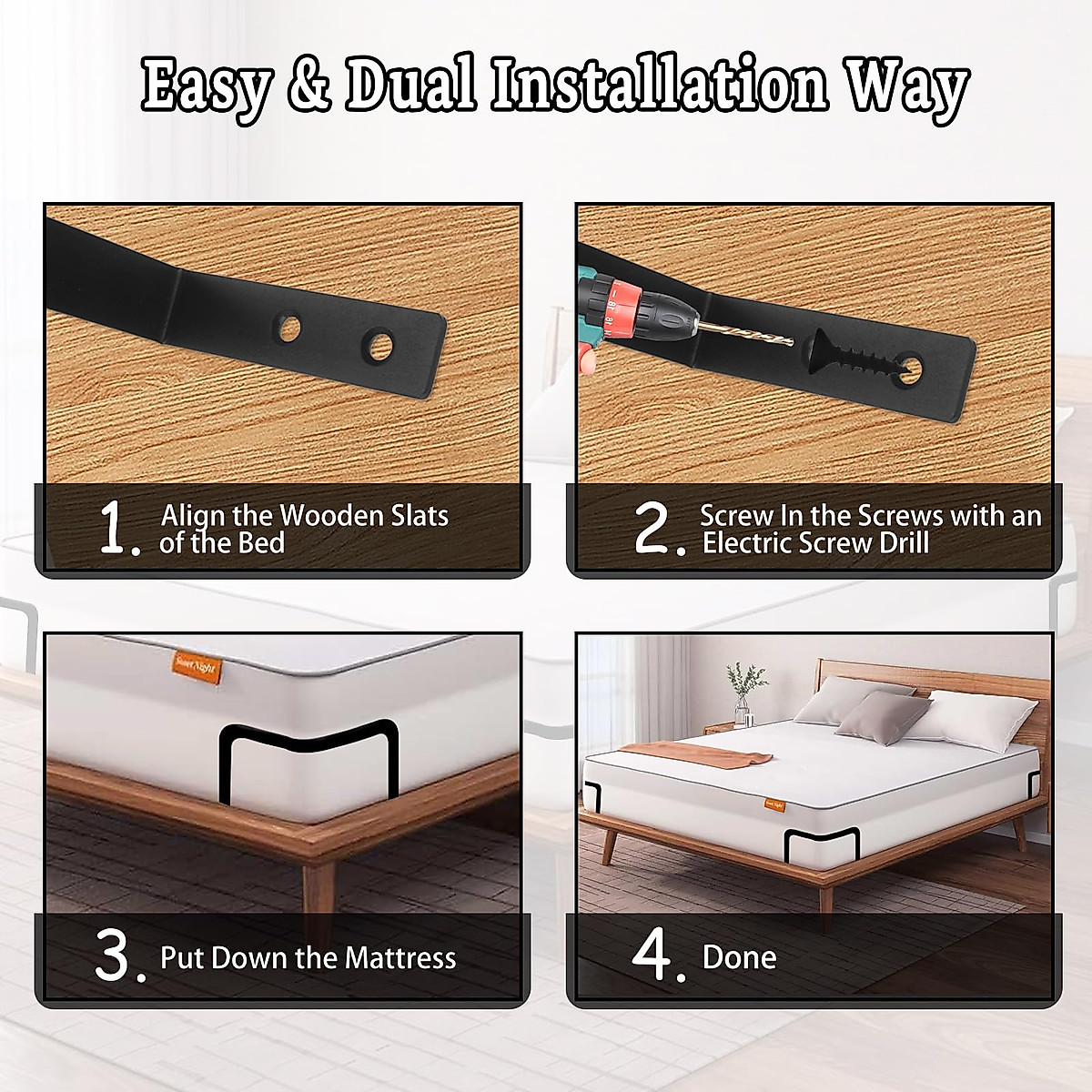 Easy & Dual Installation Way

1. Align the Wooden Slats of the Bed

2. Screw In the Screws with an Electric Screw Drill

Sweet Night

3. Put Down the Mattress

Sweet Night

4. Done