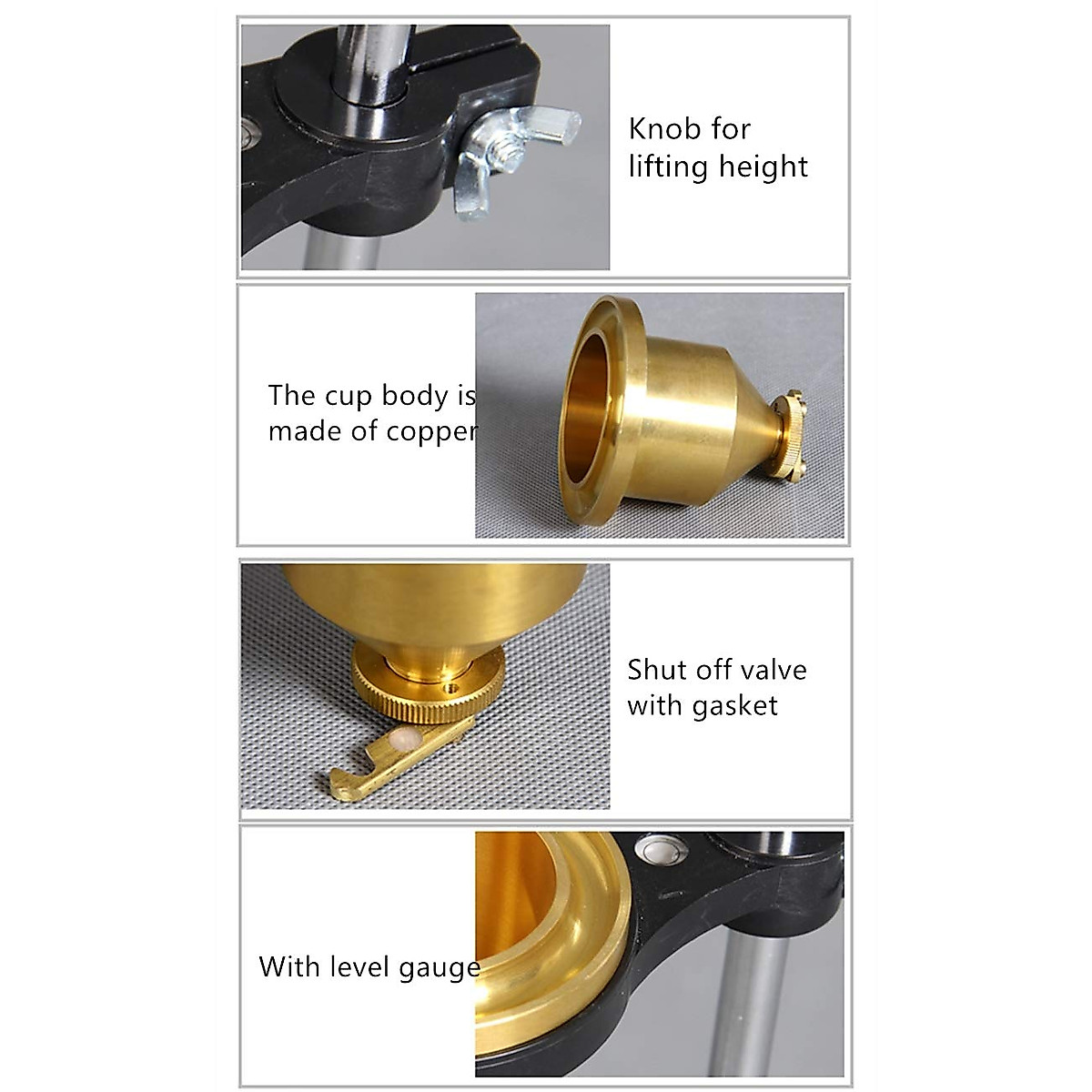 Knob for lifting height

The cup body is made of copper

Shut off valve with gasket

With level gauge