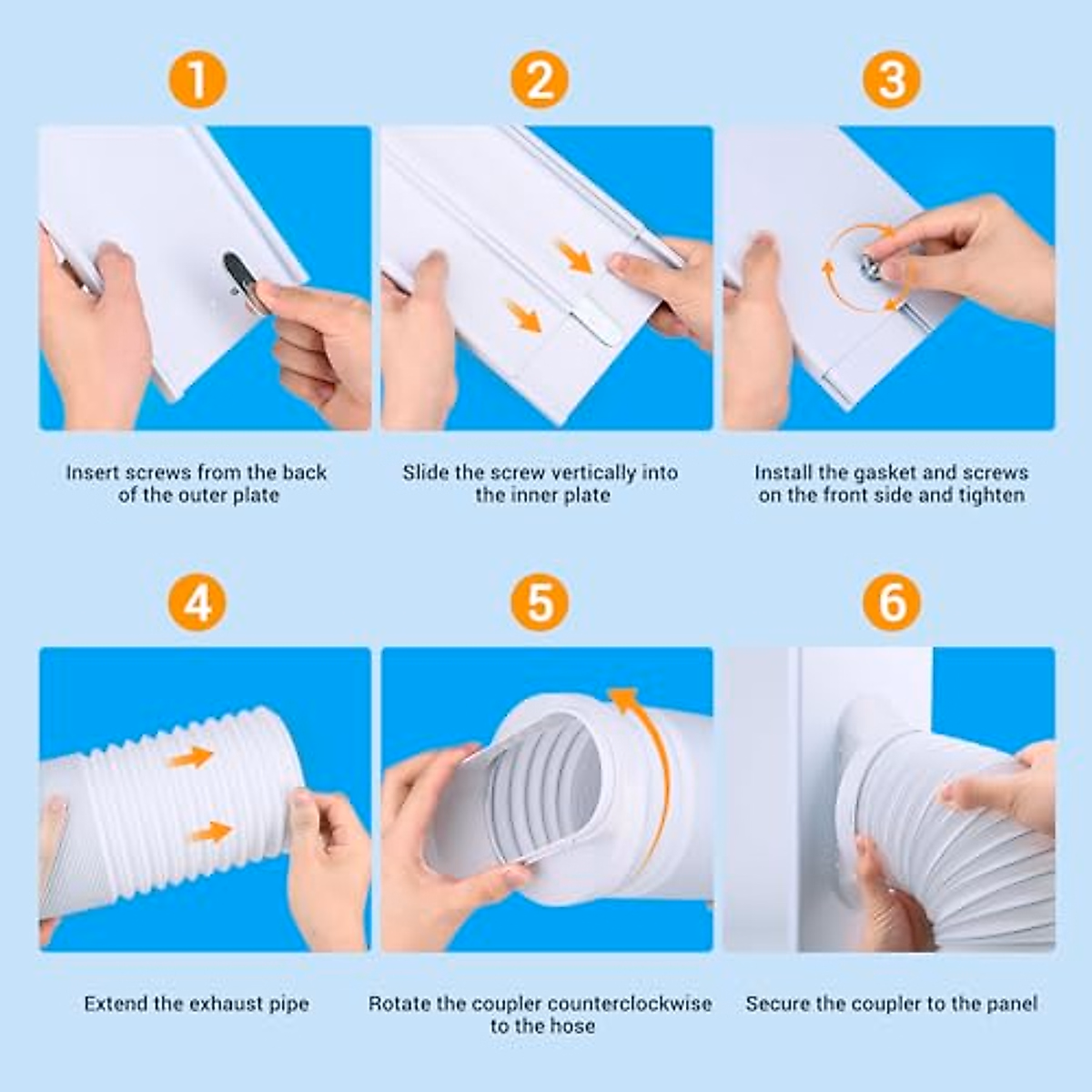 1

Insert screws from the back of the outer plate

2

Slide the screw vertically into the inner plate

3

Install the gasket and screws on the front side and tighten

4

Extend the exhaust pipe

5

Rotate the coupler counterclockwise to the hose

6

Secure the coupler to the panel