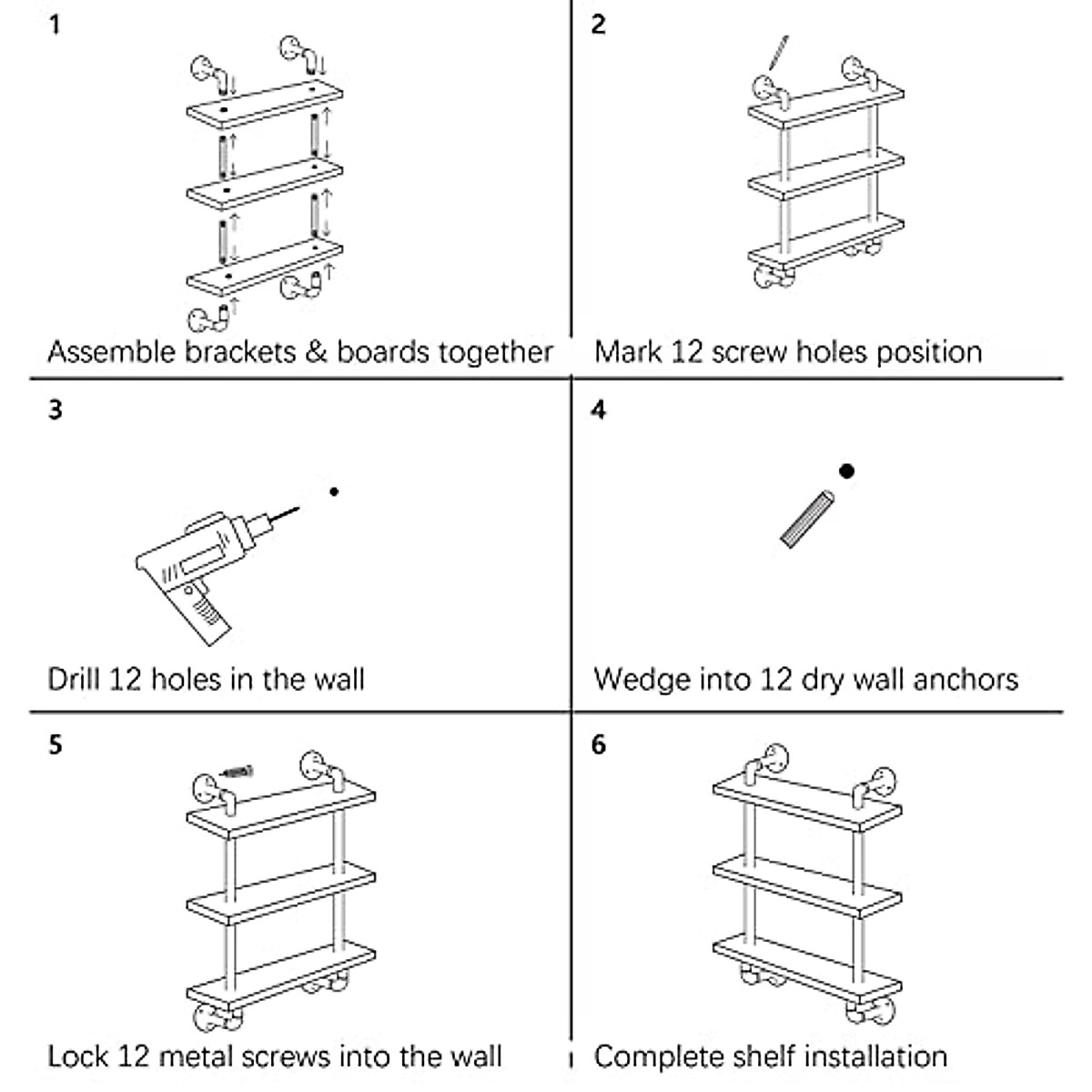 1

Assemble brackets & boards together

2

Mark 12 screw holes position

3

Drill 12 holes in the wall

4

Wedge into 12 dry wall anchors

5

Lock 12 metal screws into the wall

6

Complete shelf installation