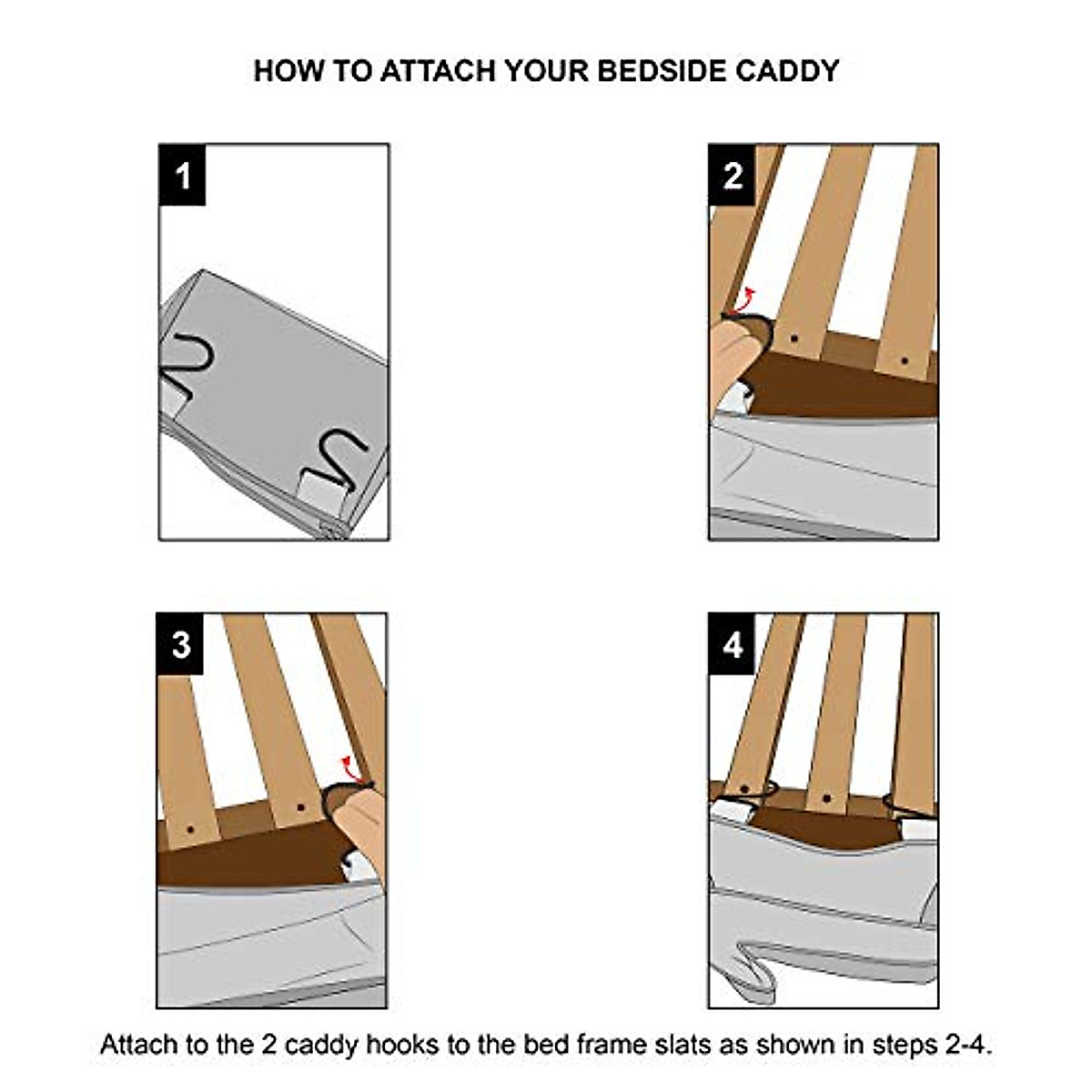 HOW TO ATTACH YOUR BEDSIDE CADDY

1

2

3

4

Attach to the 2 caddy hooks to the bed frame slats as shown in steps 2-4.