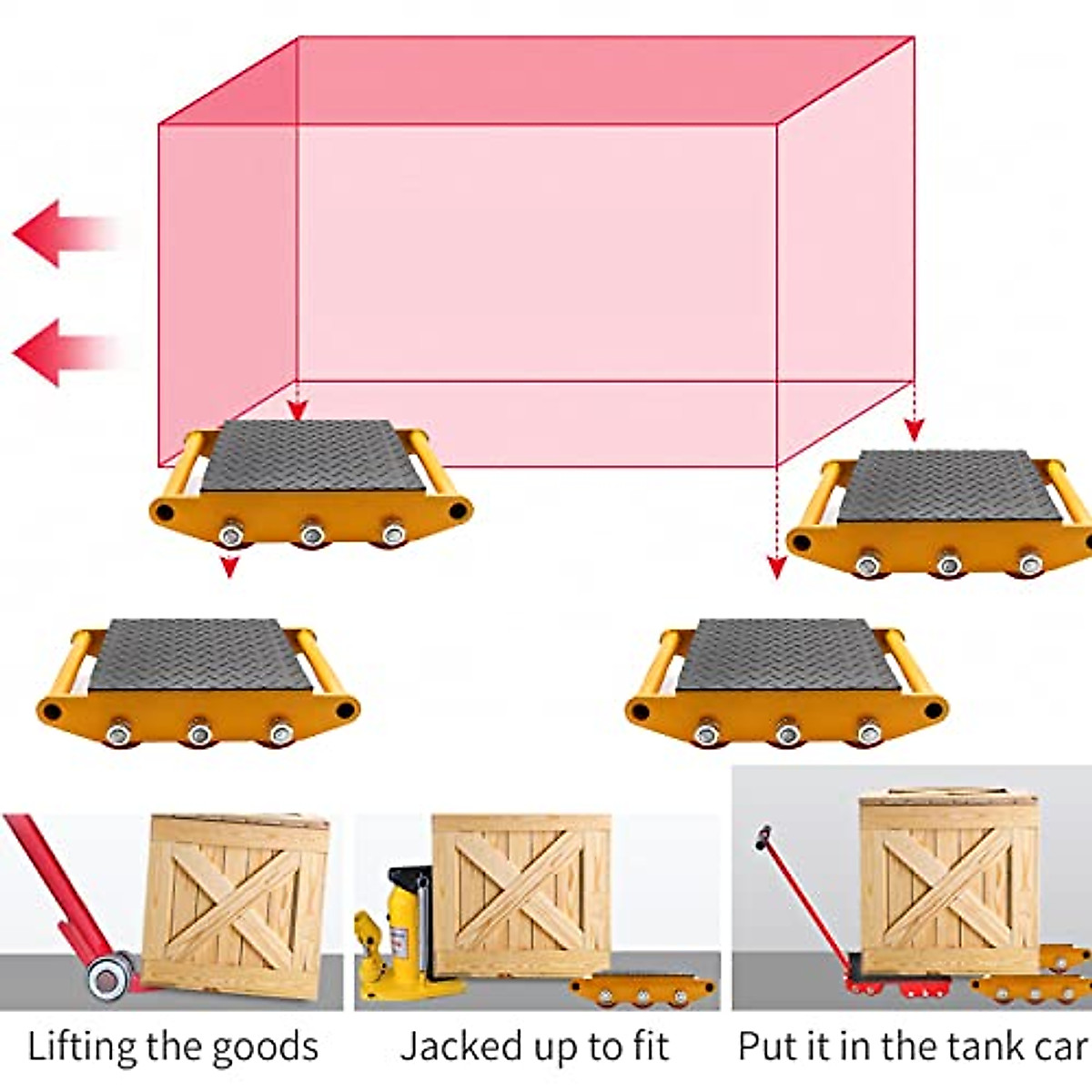 Lifting the goods

Jacked up to fit

Put it in the tank car