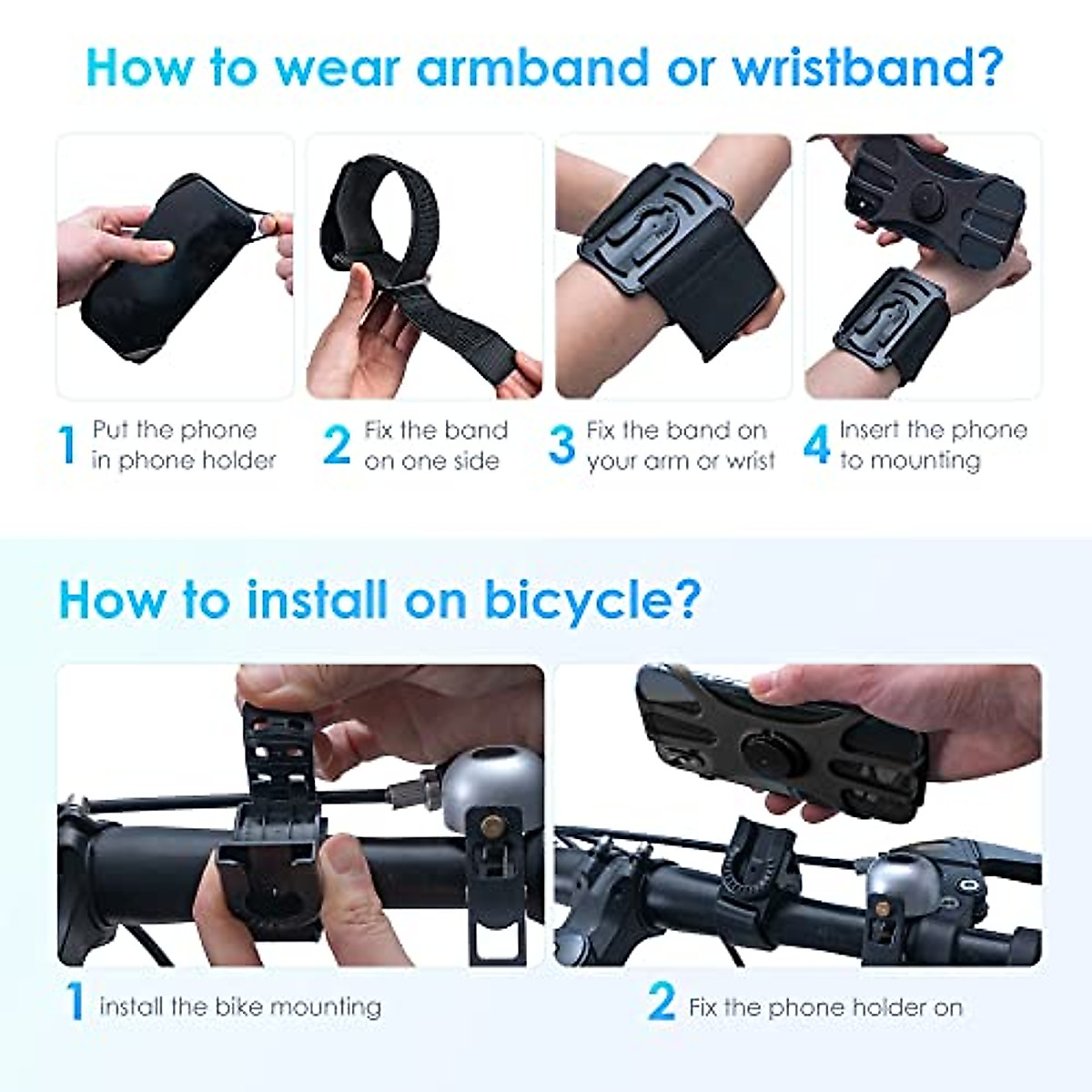 How to wear armband or wristband?

1 Put the phone in phone holder

2 Fix the band on one side

3 Fix the band on your arm or wrist

4 Insert the phone to mounting

How to install on bicycle?

1 install the bike mounting

2 Fix the phone holder on