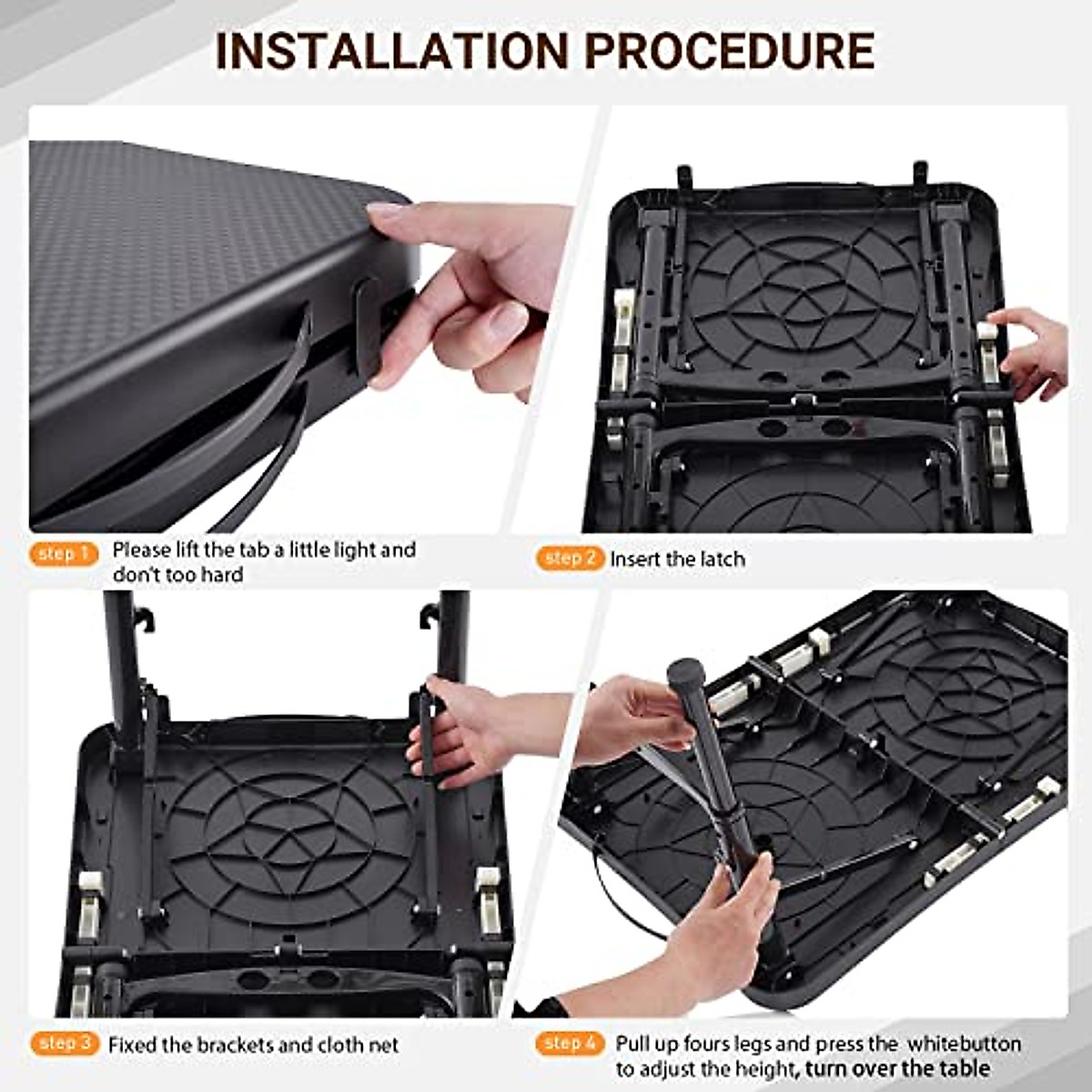 INSTALLATION PROCEDURE

step 1 Please lift the tab a little light and don't too hard

step 2 Insert the latch

step 3 Fixed the brackets and cloth net

step 4 Pull up fours legs and press the whitebutton to adjust the height, turn over the table