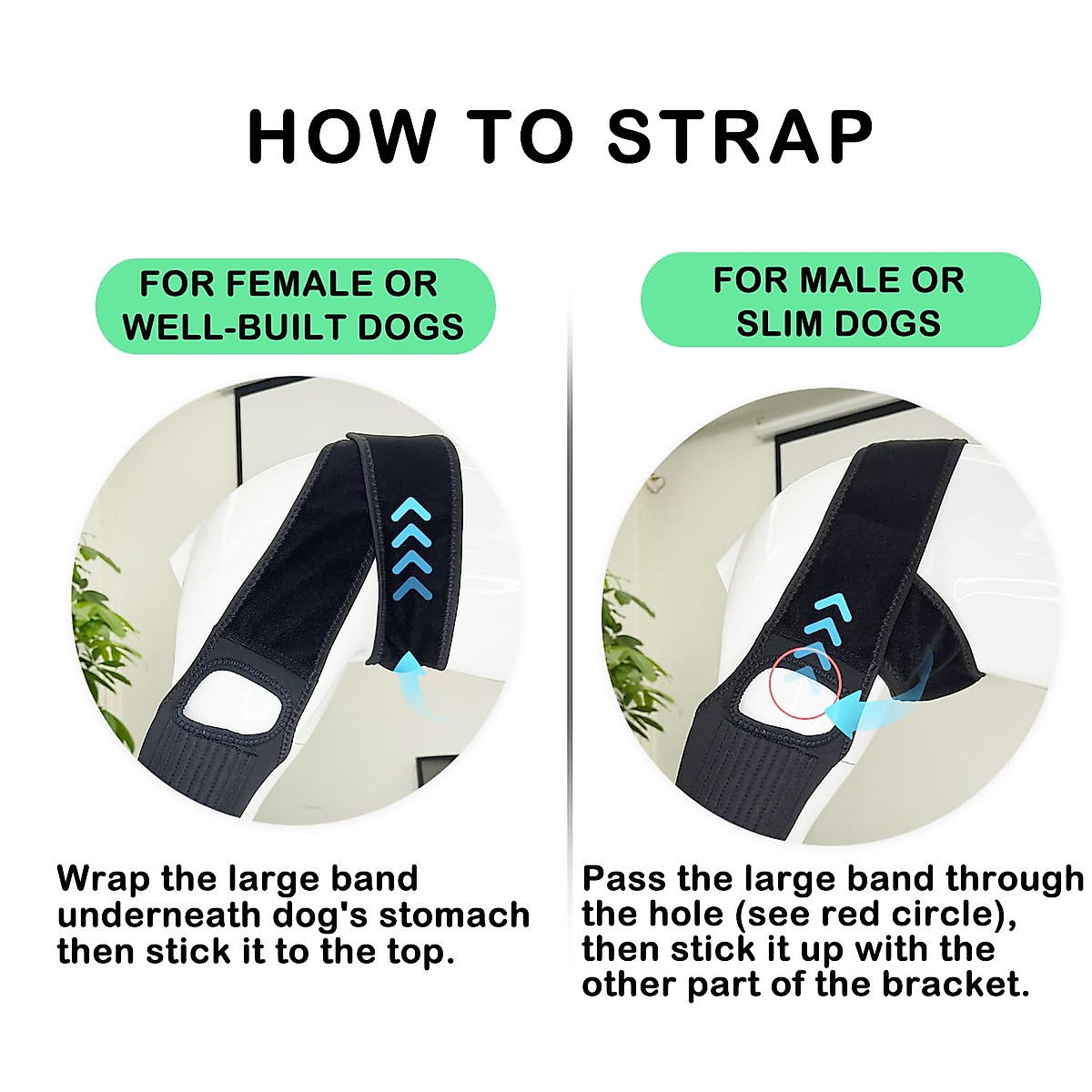 HOW TO STRAP

FOR FEMALE OR WELL-BUILT DOGS

Wrap the large band underneath dog's stomach then stick it to the top.

FOR MALE OR SLIM DOGS

Pass the large band through the hole (see red circle), then stick it up with the other part of the bracket.