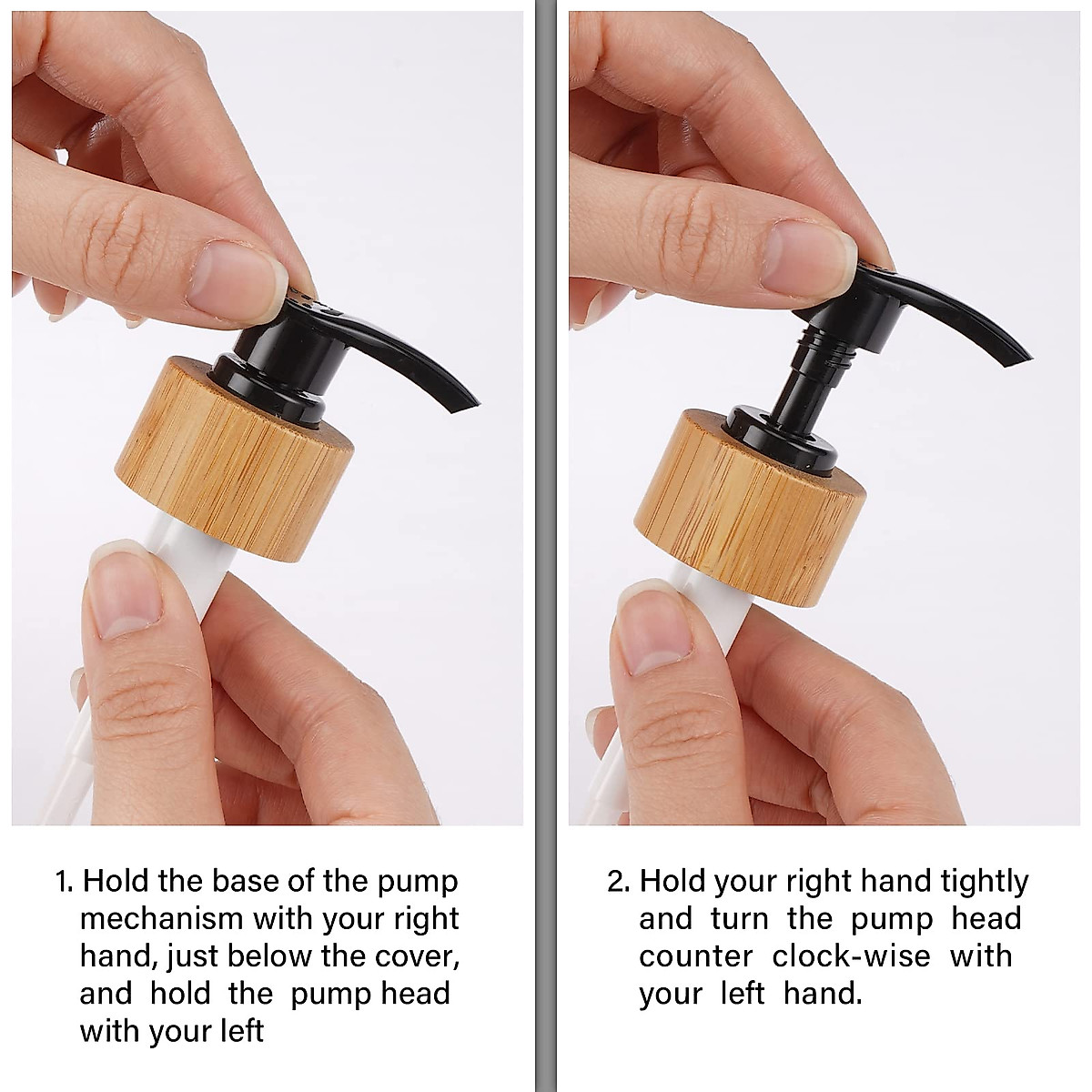 1. Hold the base of the pump mechanism with your right hand, just below the cover, and hold the pump head with your left

2. Hold your right hand tightly and turn the pump head counter clock-wise with your left hand.