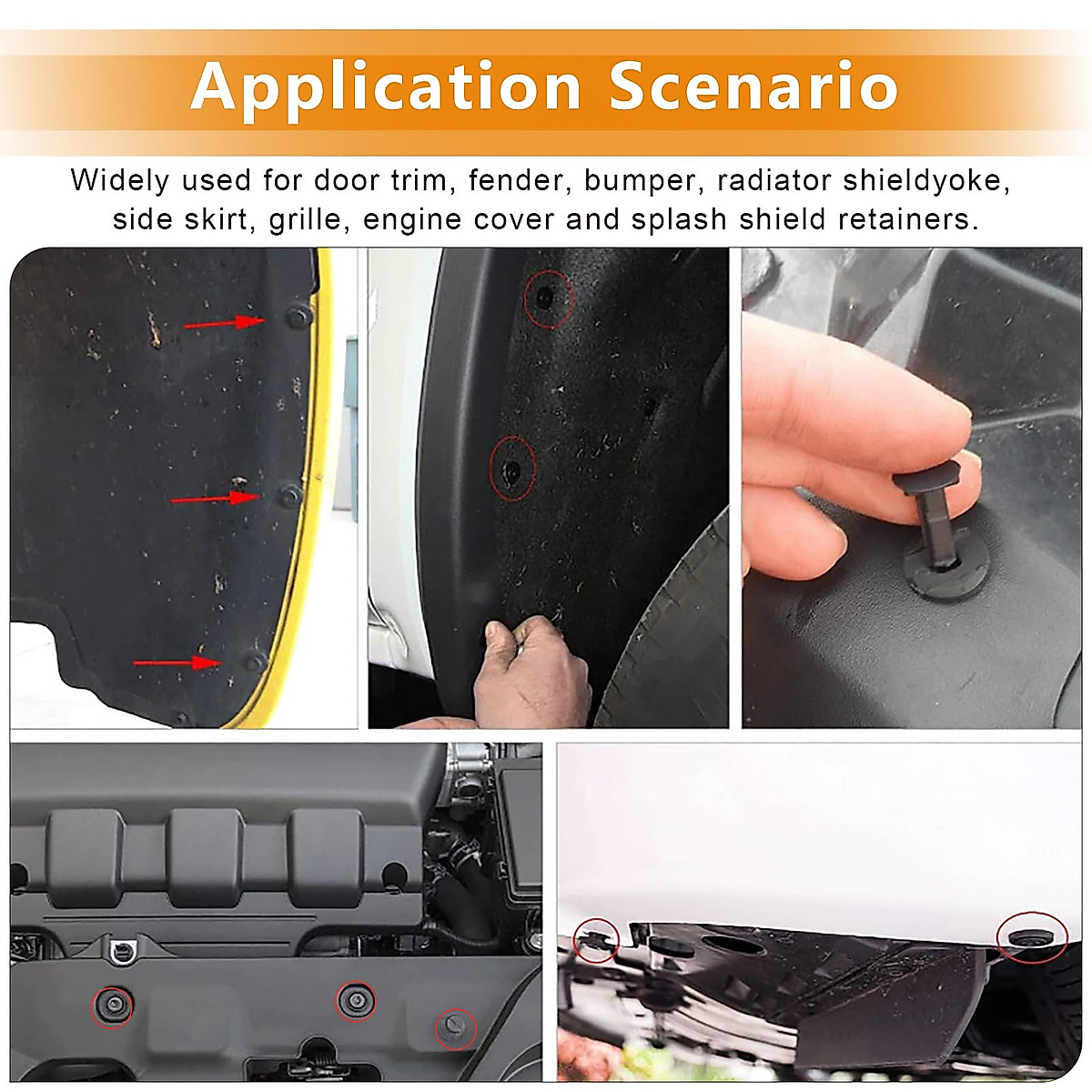 Application Scenario

Widely used for door trim, fender, bumper, radiator shieldyoke, side skirt, grille, engine cover and splash shield retainers.