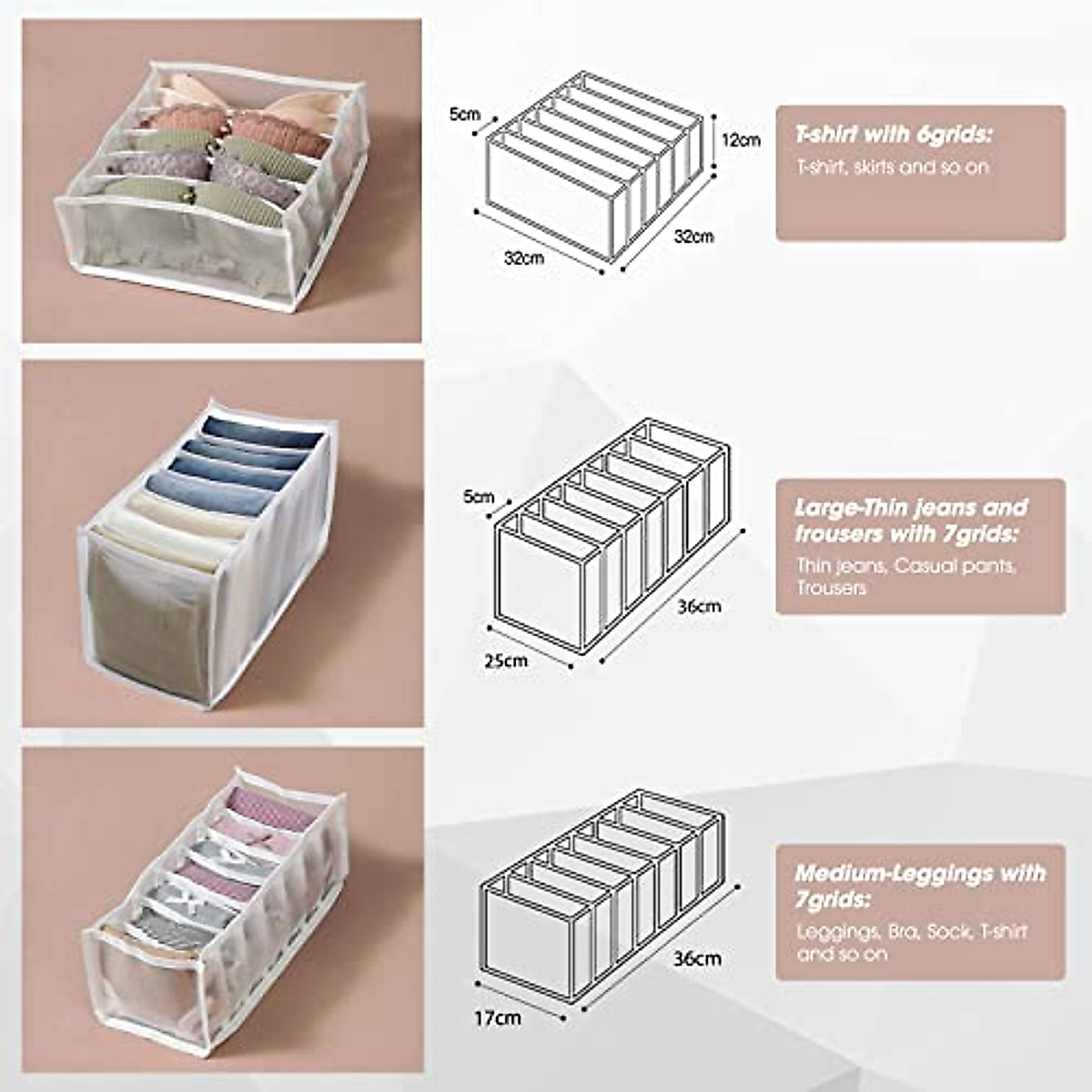 5cm
12cm
32cm
32cm

T-shirt with 6grids:
T-shirt, skirts and so on

5cm
36cm
25cm

Large-Thin jeans and trousers with 7grids:
Thin jeans, Casual pants, Trousers

36cm
17cm

Medium-Leggings with 7grids:
Leggings, Bra, Sock, T-shirt and so on