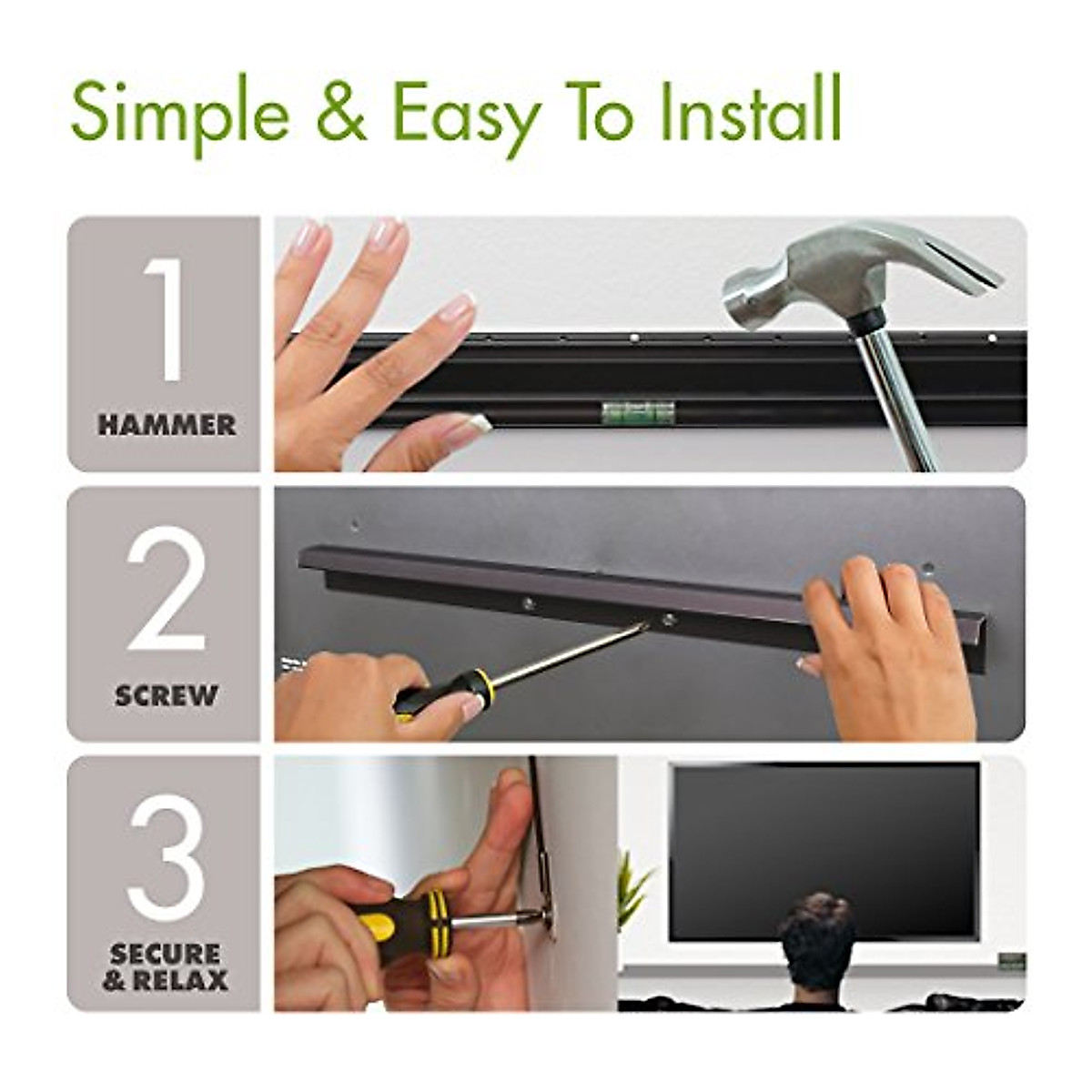 Simple & Easy To Install

1
HAMMER

2
SCREW

3
SECURE & RELAX