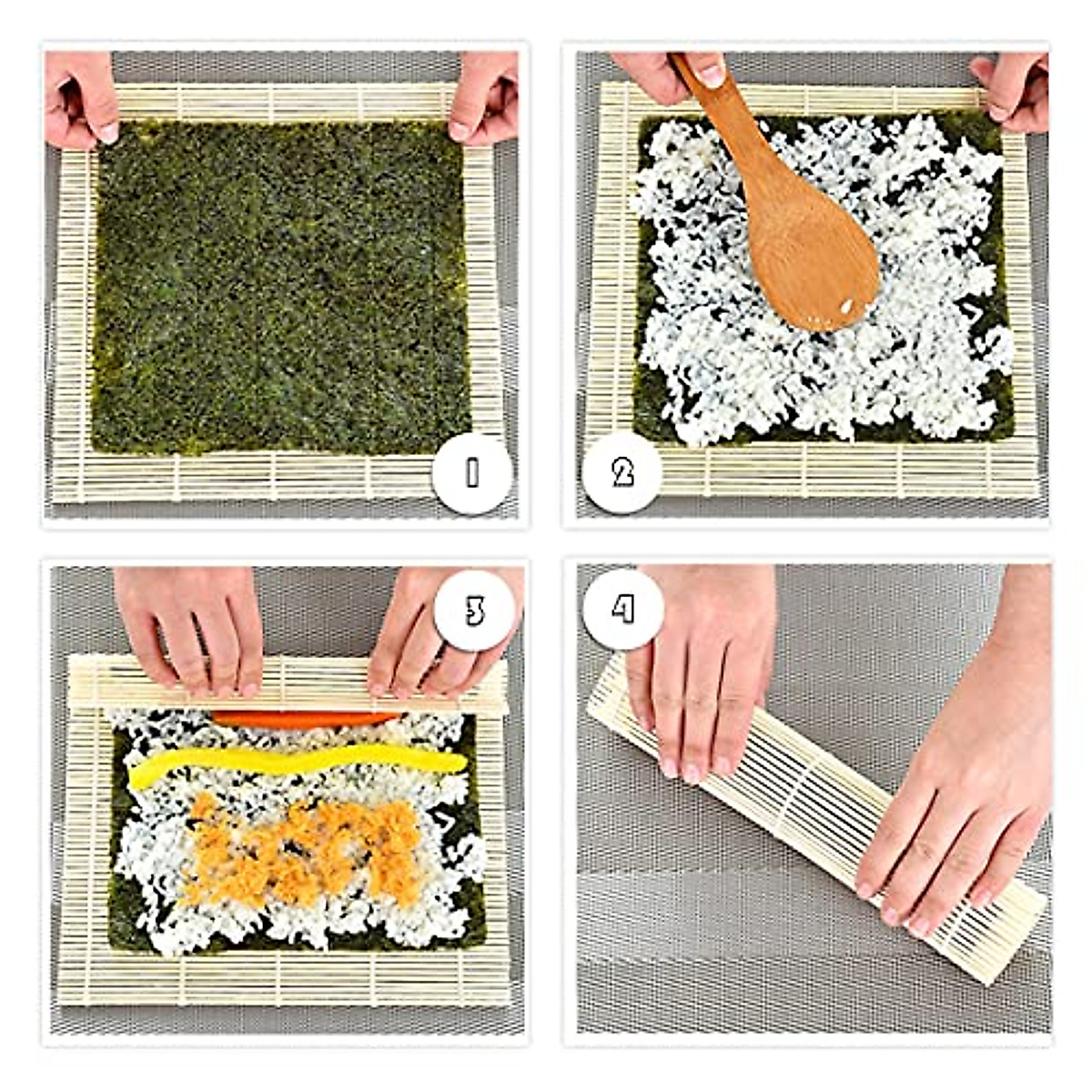 1

2

3

4