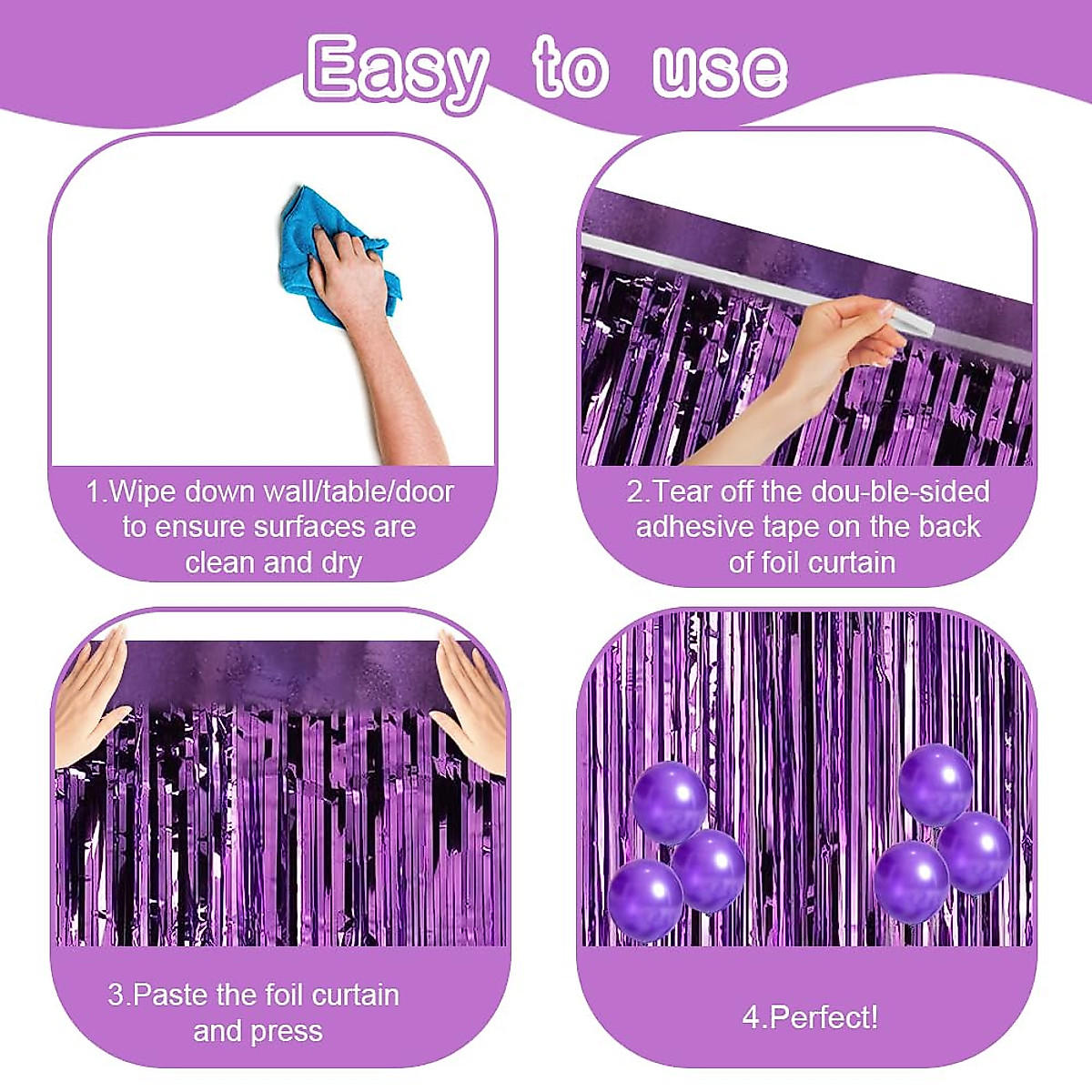 Easy to use

1.Wipe down wall/table/door to ensure surfaces are clean and dry

2.Tear off the dou-ble-sided adhesive tape on the back of foil curtain

3.Paste the foil curtain and press

4.Perfect!