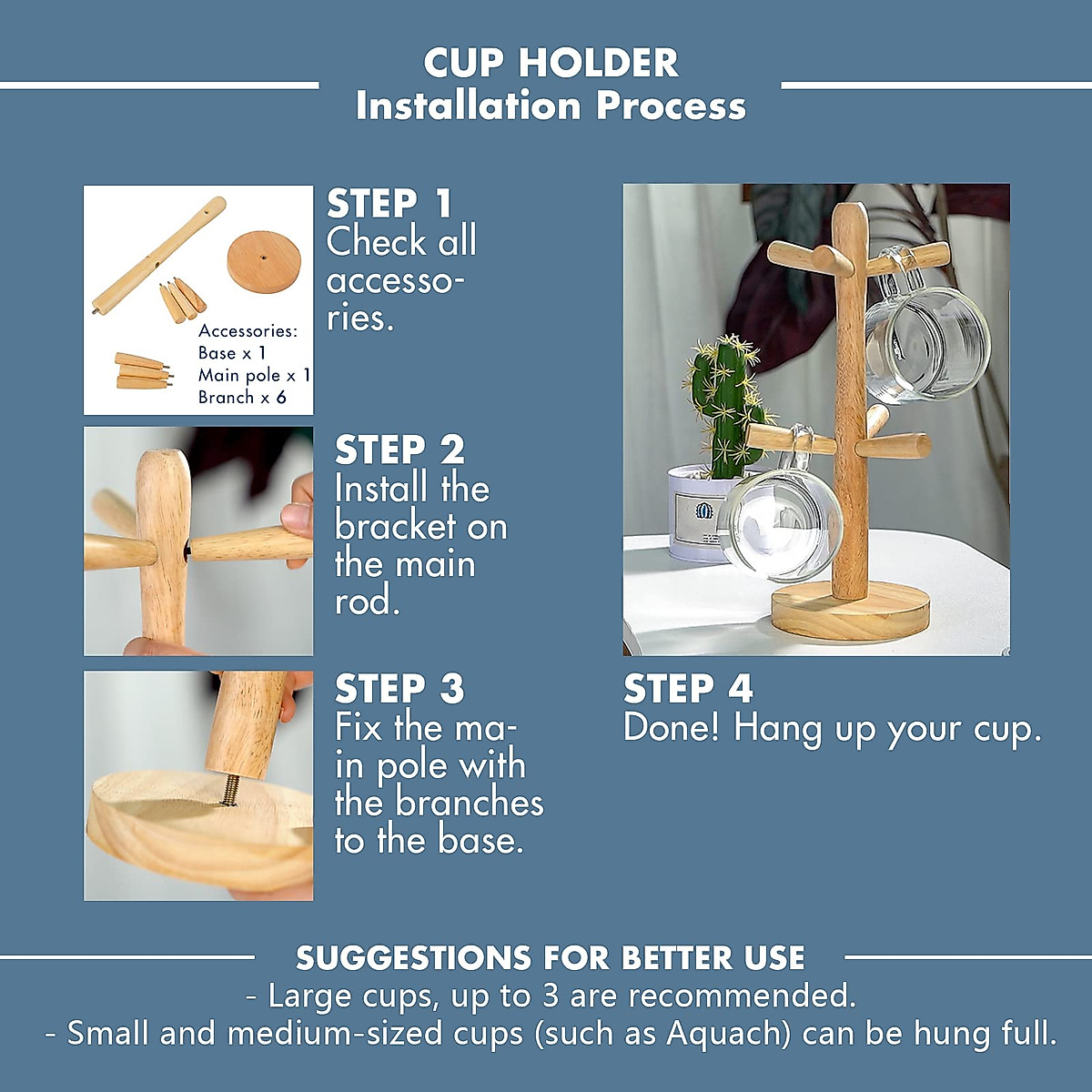 CUP HOLDER
Installation Process

Accessories:
Base x 1
Main pole x 1
Branch x 6

STEP 1
Check all accessories.

STEP 2
Install the bracket on the main rod.

STEP 3
Fix the main pole with the branches to the base.

STEP 4
Done! Hang up your cup.

SUGGESTIONS FOR BETTER USE
- Large cups, up to 3 are recommended.
- Small and medium-sized cups (such as Aquach) can be hung full.