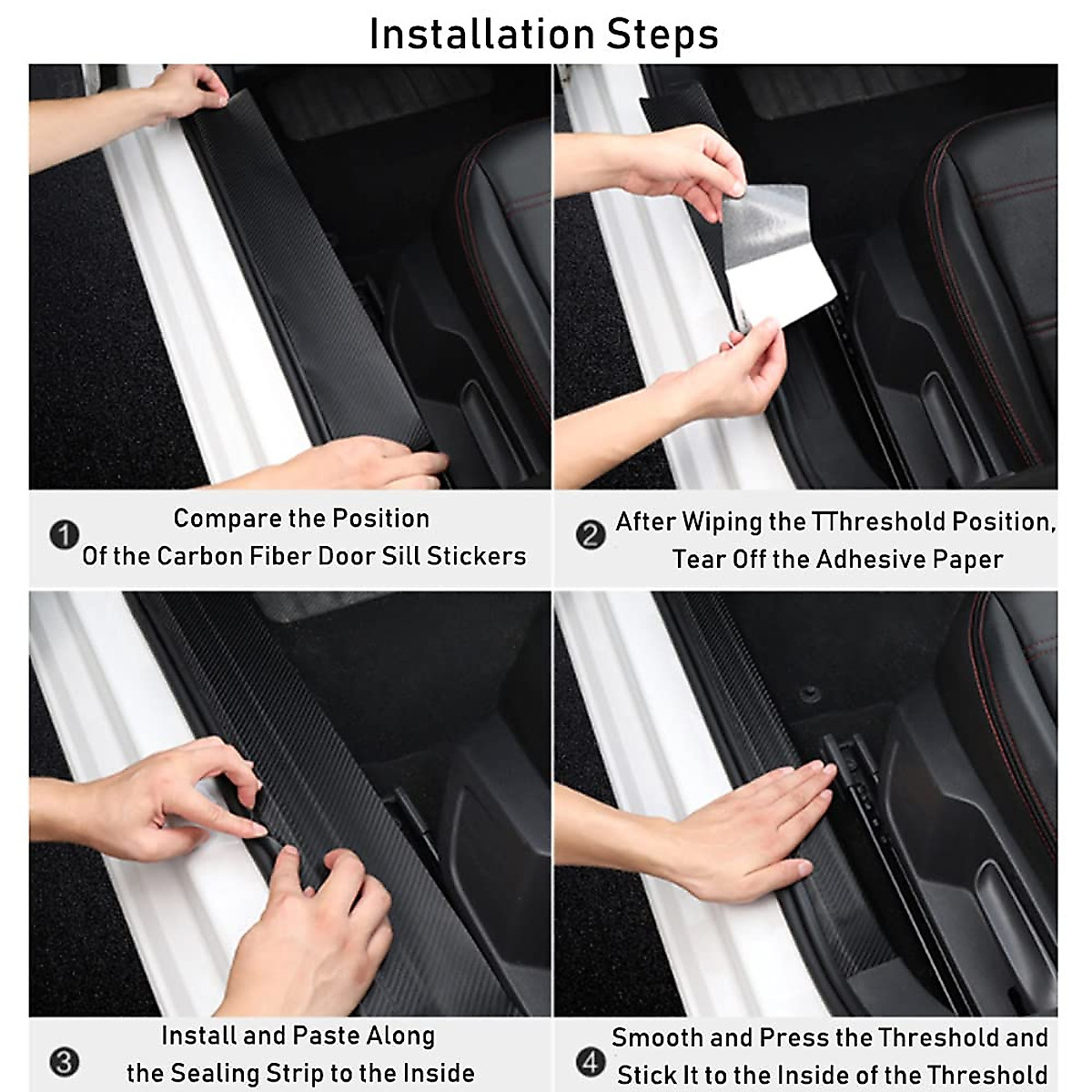 Installation Steps

1 Compare the Position Of the Carbon Fiber Door Sill Stickers

2 After Wiping the TThreshold Position, Tear Off the Adhesive Paper

3 Install and Paste Along the Sealing Strip to the Inside

4 Smooth and Press the Threshold and Stick It to the Inside of the Threshold