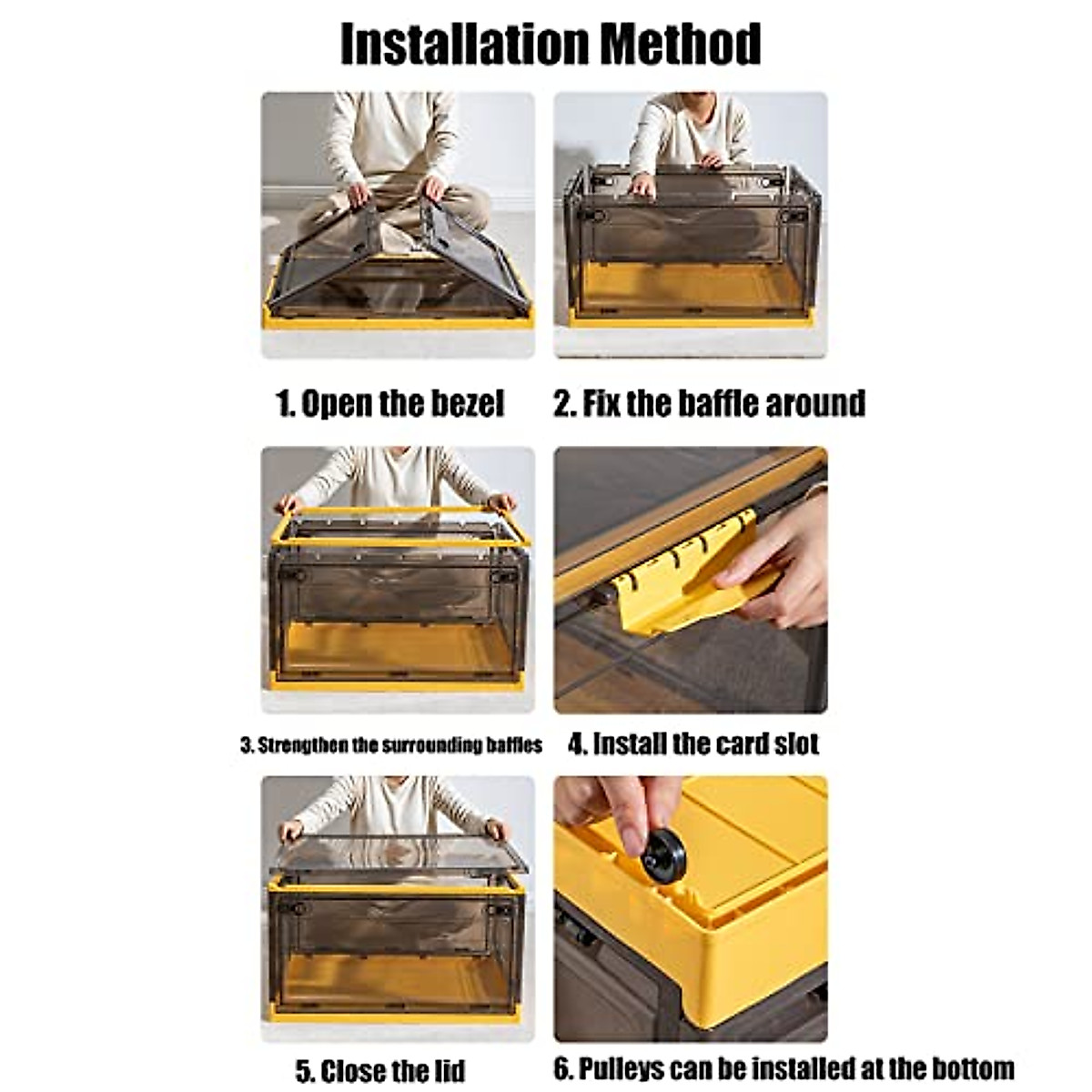 Installation Method

1. Open the bezel

2. Fix the baffle around

3. Strengthen the surrounding baffles

4. Install the card slot

5. Close the lid

6. Pulleys can be installed at the bottom