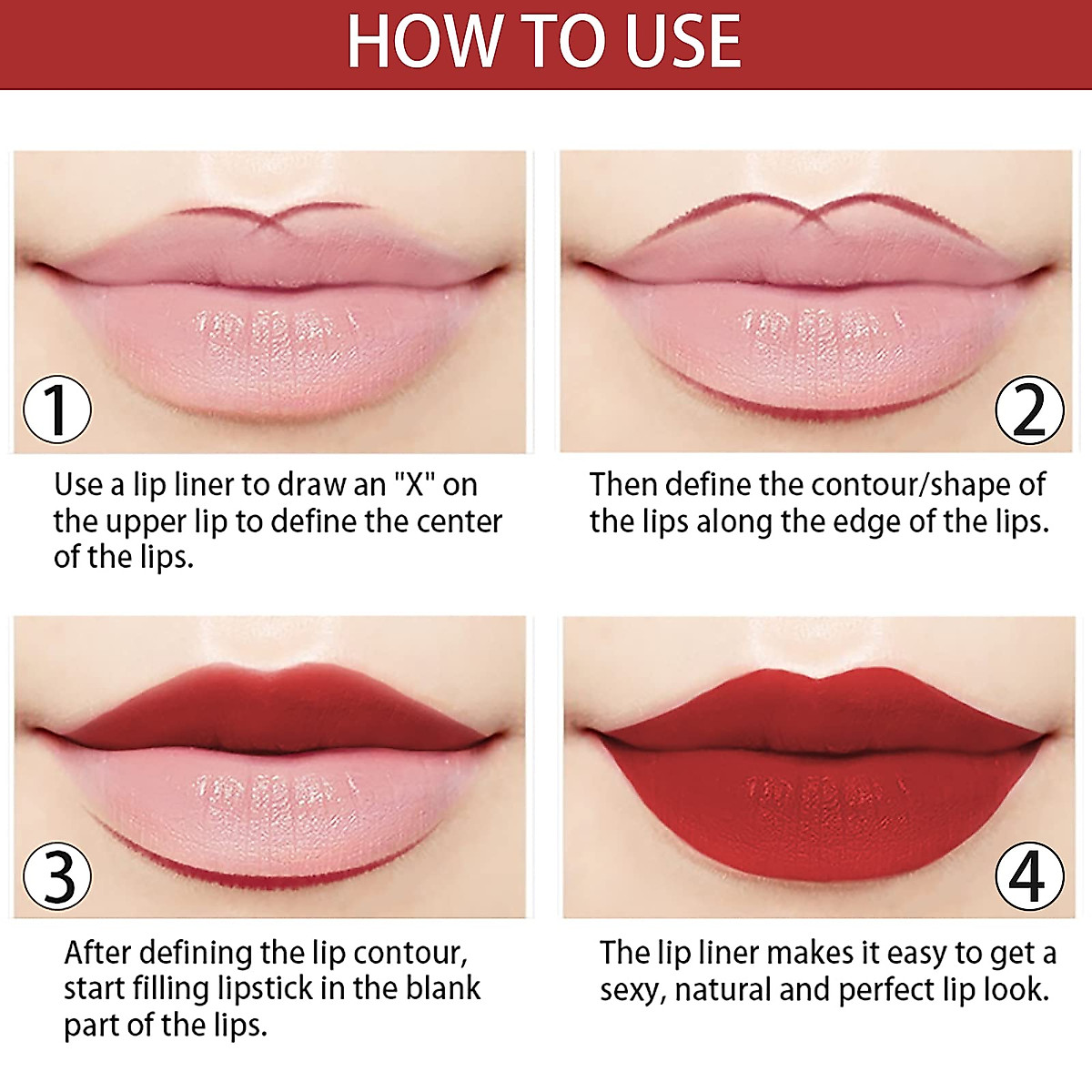 HOW TO USE

1

Use a lip liner to draw an "X" on the upper lip to define the center of the lips.

2

Then define the contour/shape of the lips along the edge of the lips.

3

After defining the lip contour, start filling lipstick in the blank part of the lips.

4

The lip liner makes it easy to get a sexy, natural and perfect lip look.