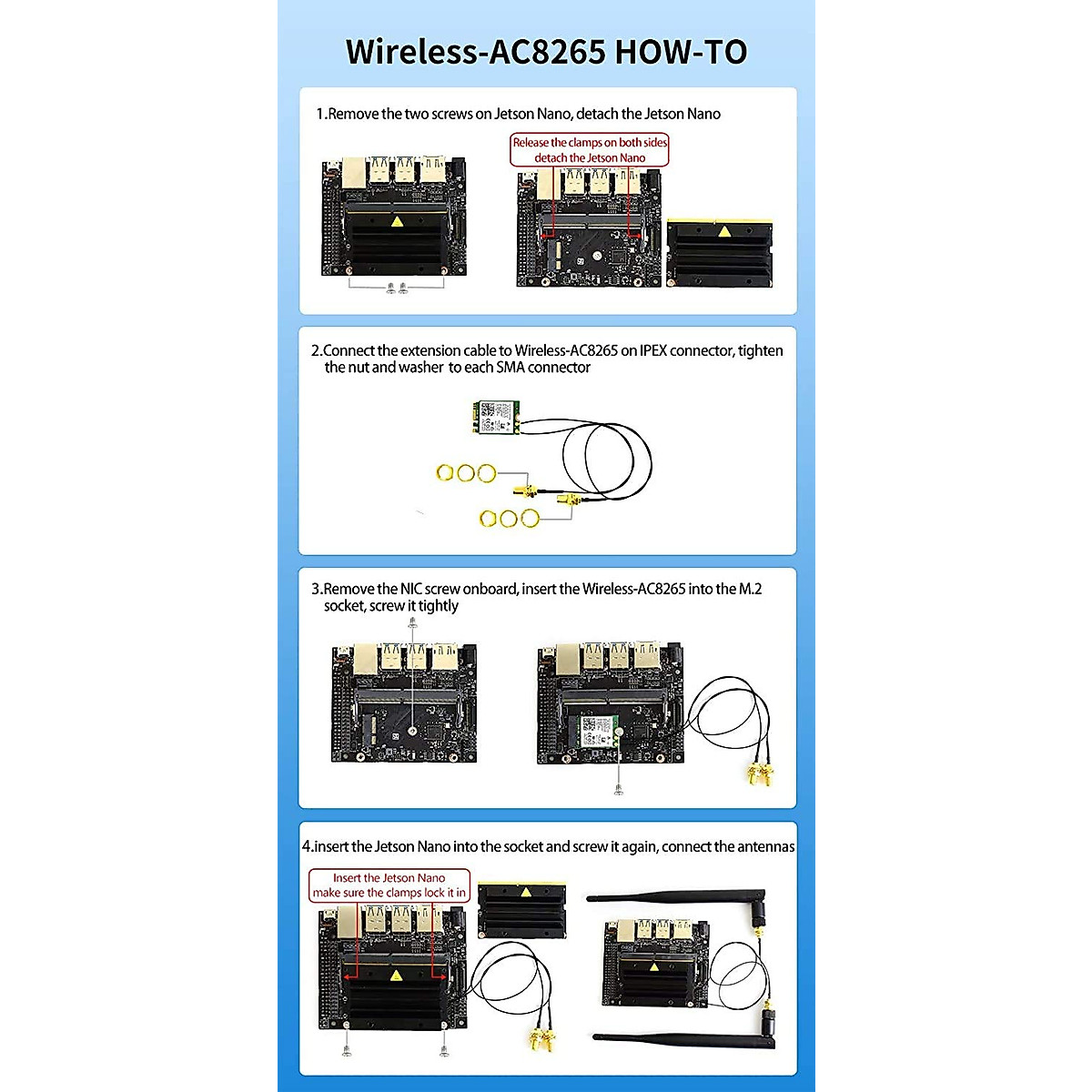 Wireless-AC8265 HOW-TO

1.Remove the two screws on Jetson Nano, detach the Jetson Nano

Release the clamps on both sides detach the Jetson Nano

2.Connect the extension cable to Wireless-AC8265 on IPEX connector, tighten the nut and washer to each SMA connector

3.Remove the NIC screw onboard, insert the Wireless-AC8265 into the M.2 socket, screw it tightly

4.insert the Jetson Nano into the socket and screw it again, connect the antennas

Insert the Jetson Nano make sure the clamps lock it in