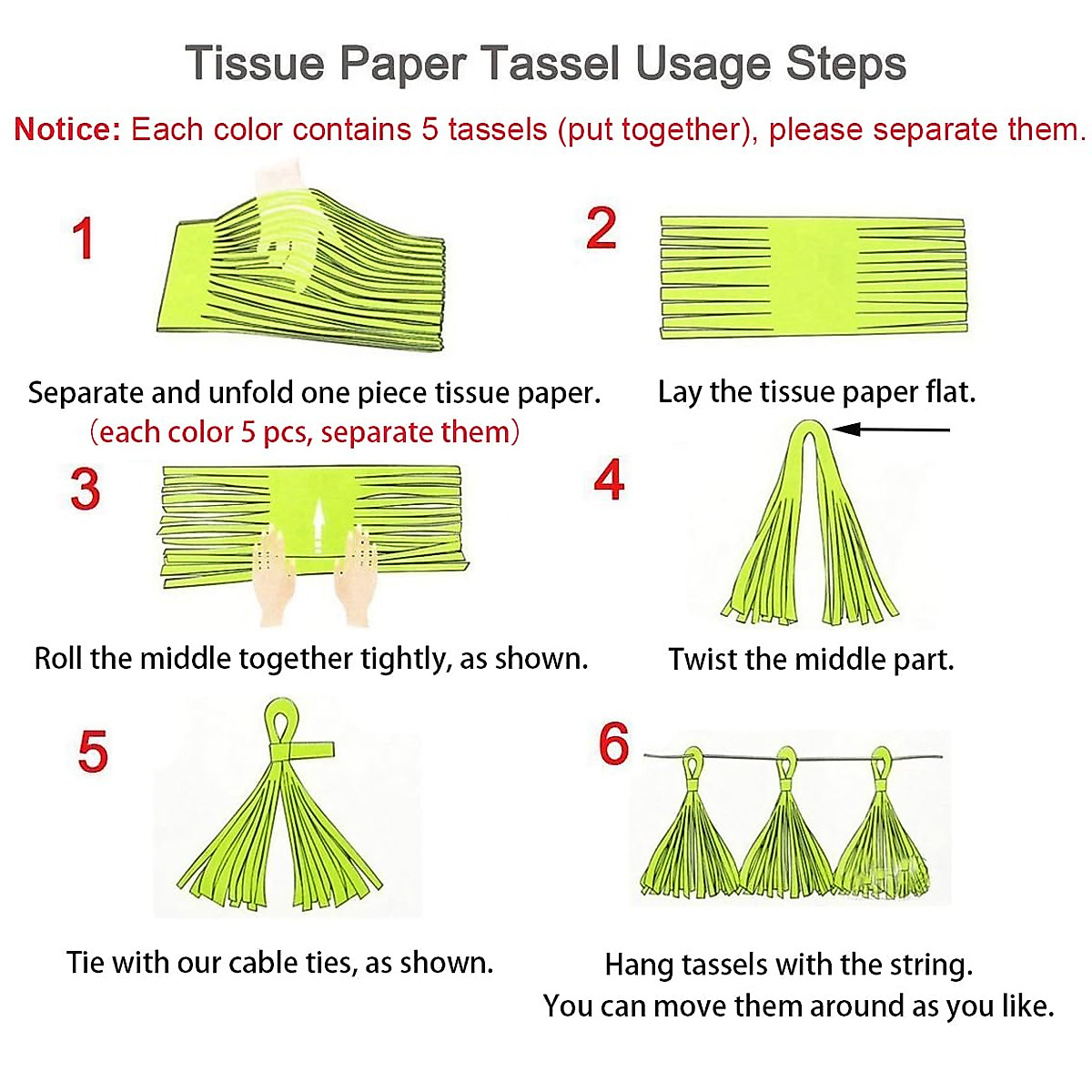 Tissue Paper Tassel Usage Steps

Notice: Each color contains 5 tassels (put together), please separate them.

1

Separate and unfold one piece tissue paper.
(each color 5 pcs, separate them)

2

Lay the tissue paper flat.

3

Roll the middle together tightly, as shown.

4

Twist the middle part.

5

Tie with our cable ties, as shown.

6

Hang tassels with the string.
You can move them around as you like.