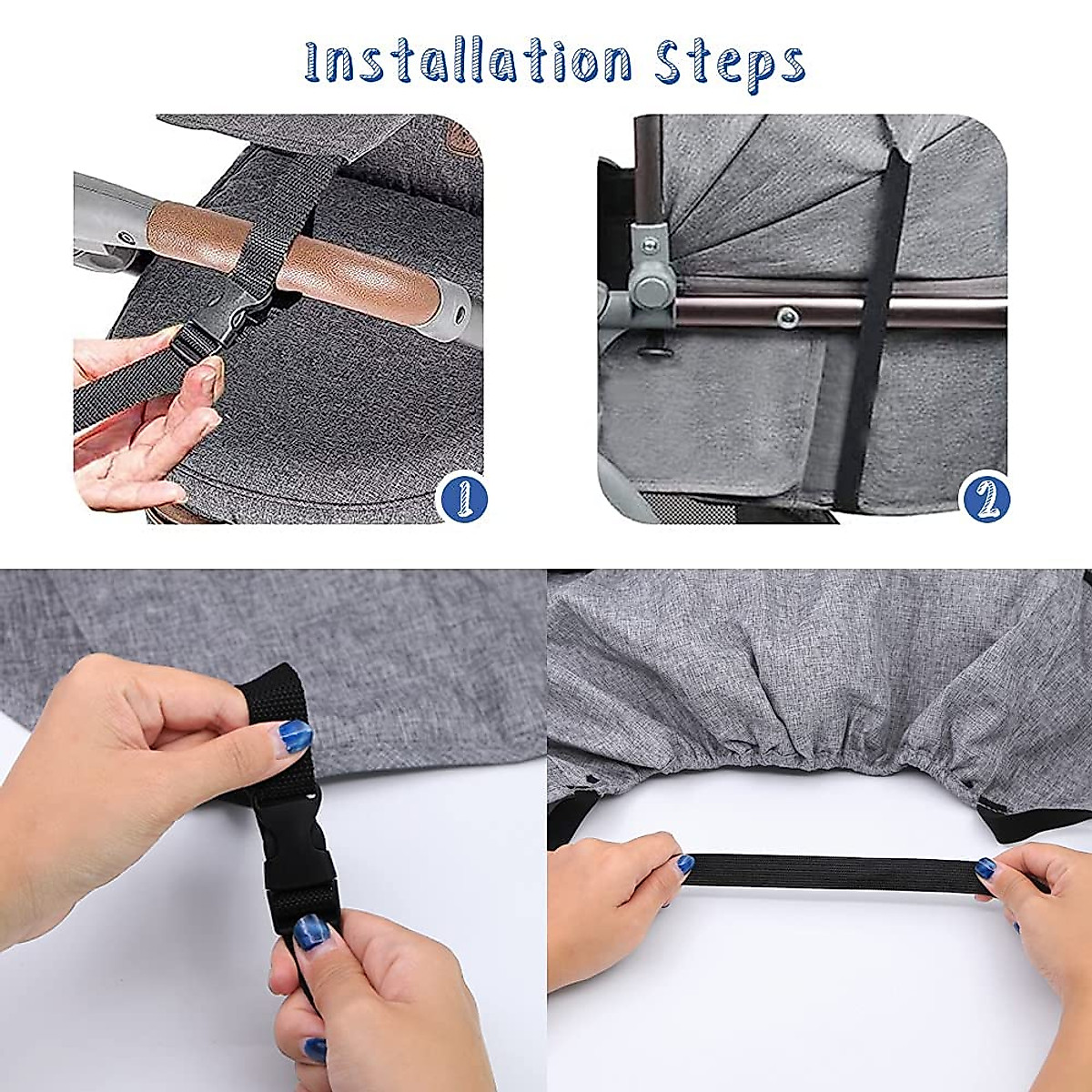 Installation Steps

1

2