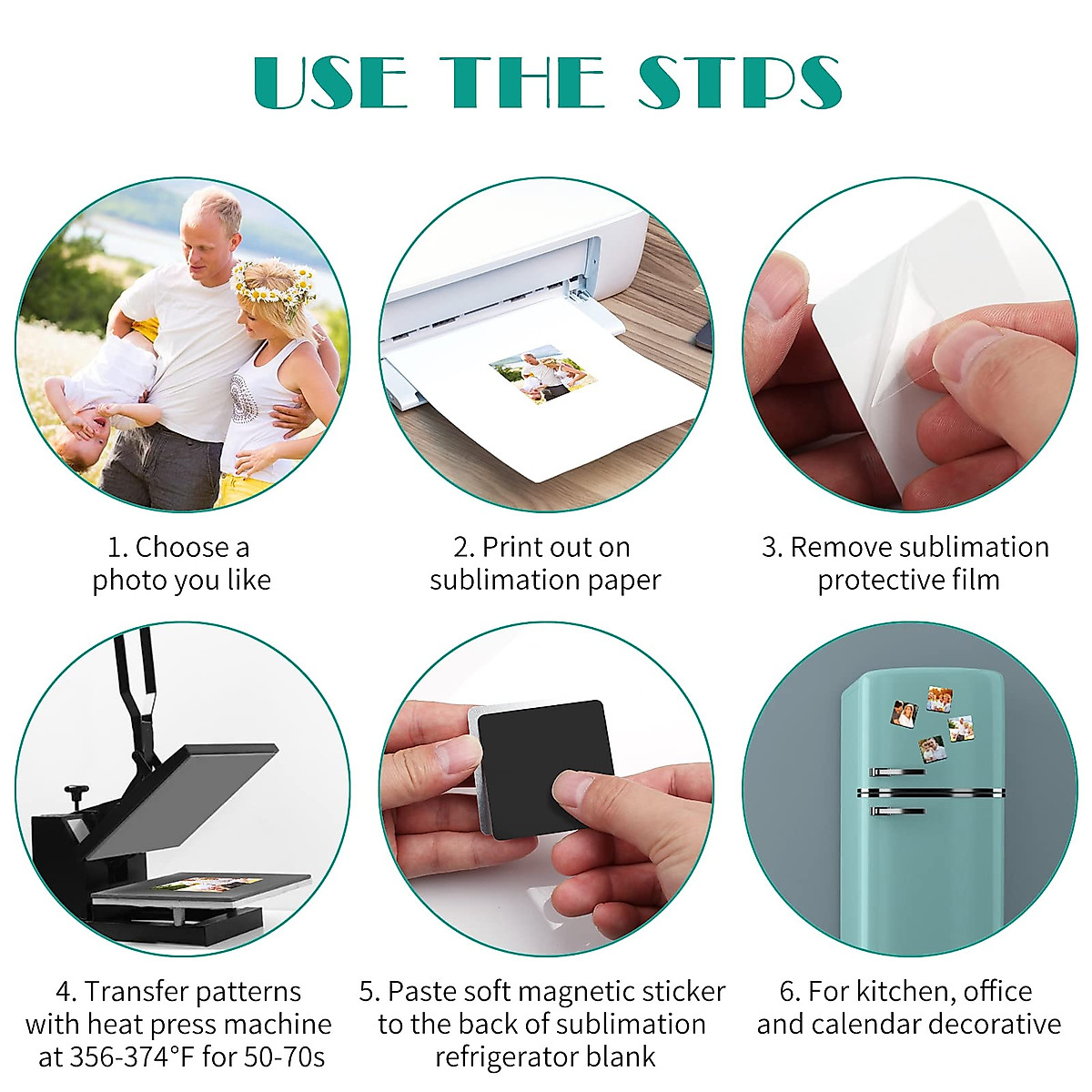 USE THE STPS

1. Choose a photo you like

2. Print out on sublimation paper

3. Remove sublimation protective film

4. Transfer patterns with heat press machine at 356-374°F for 50-70s

5. Paste soft magnetic sticker to the back of sublimation refrigerator blank

6. For kitchen, office and calendar decorative