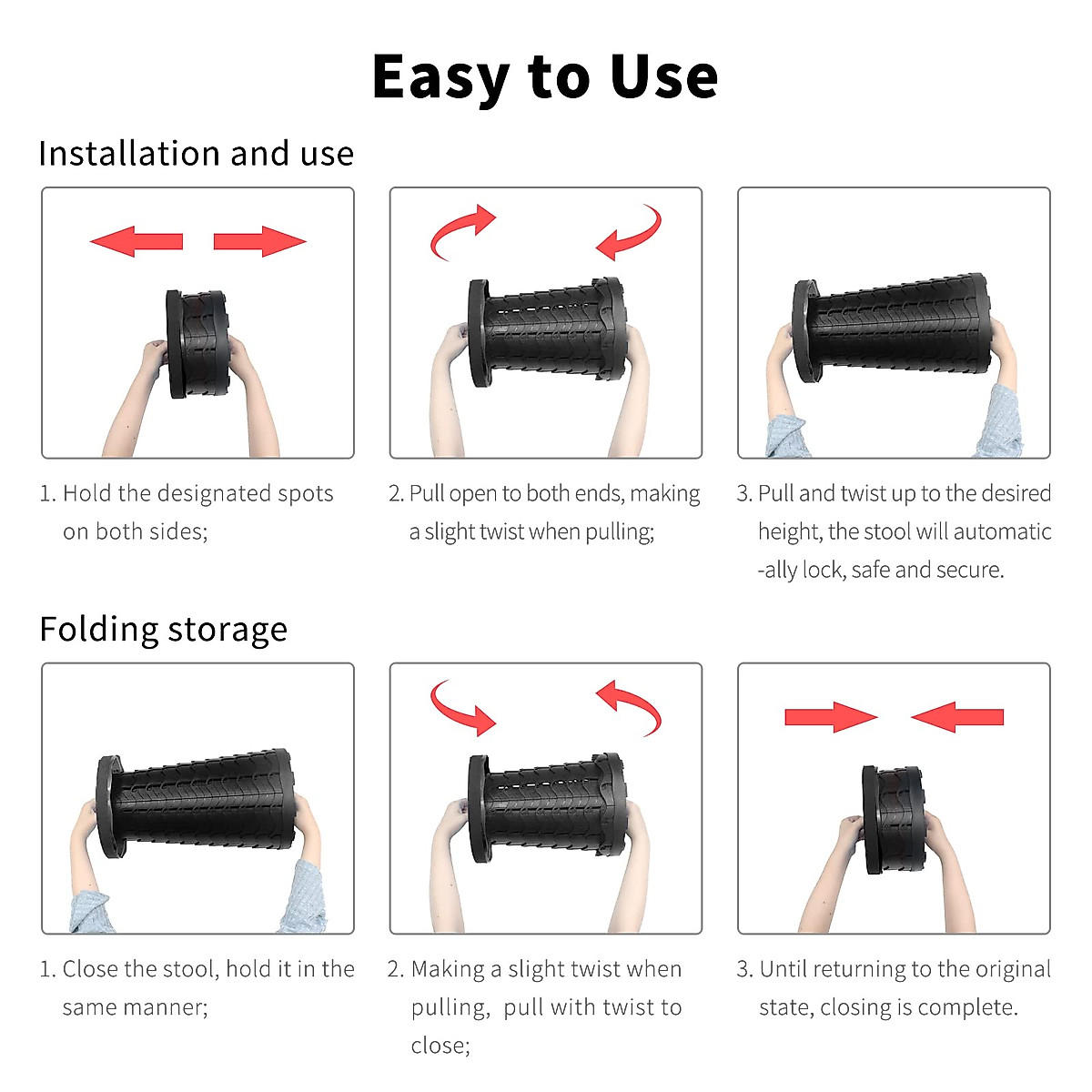 Easy to Use

Installation and use

1. Hold the designated spots on both sides;

2. Pull open to both ends, making a slight twist when pulling;

3. Pull and twist up to the desired height, the stool will automatic -ally lock, safe and secure.

Folding storage

1. Close the stool, hold it in the same manner;

2. Making a slight twist when pulling, pull with twist to close;

3. Until returning to the original state, closing is complete.