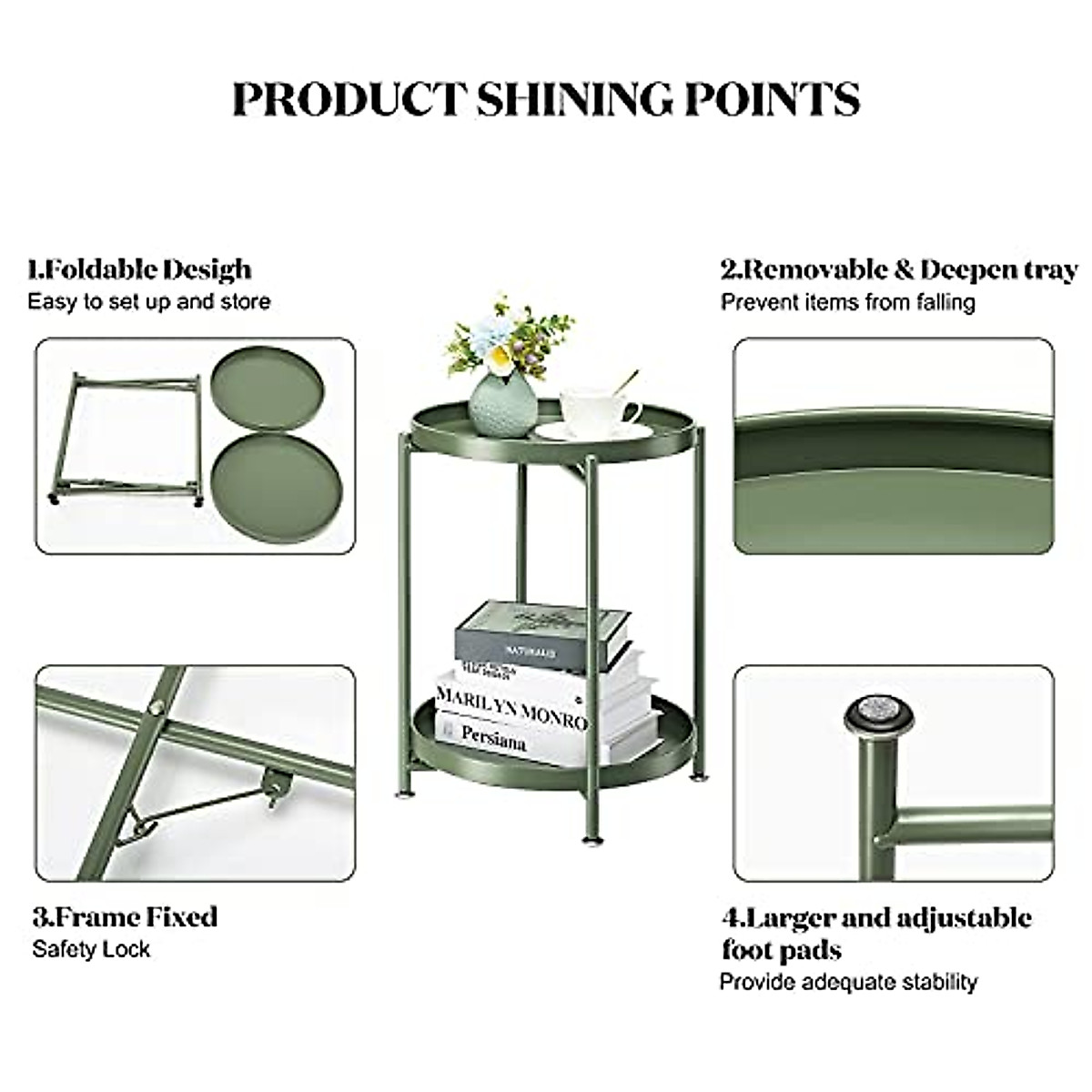 PRODUCT SHINING POINTS

1.Foldable Desigh
Easy to set up and store

2.Removable & Deepen tray
Prevent items from falling

NATURALIS

MARILYN MONRO

Persiana

3.Frame Fixed
Safety Lock

4.Larger and adjustable foot pads
Provide adequate stability