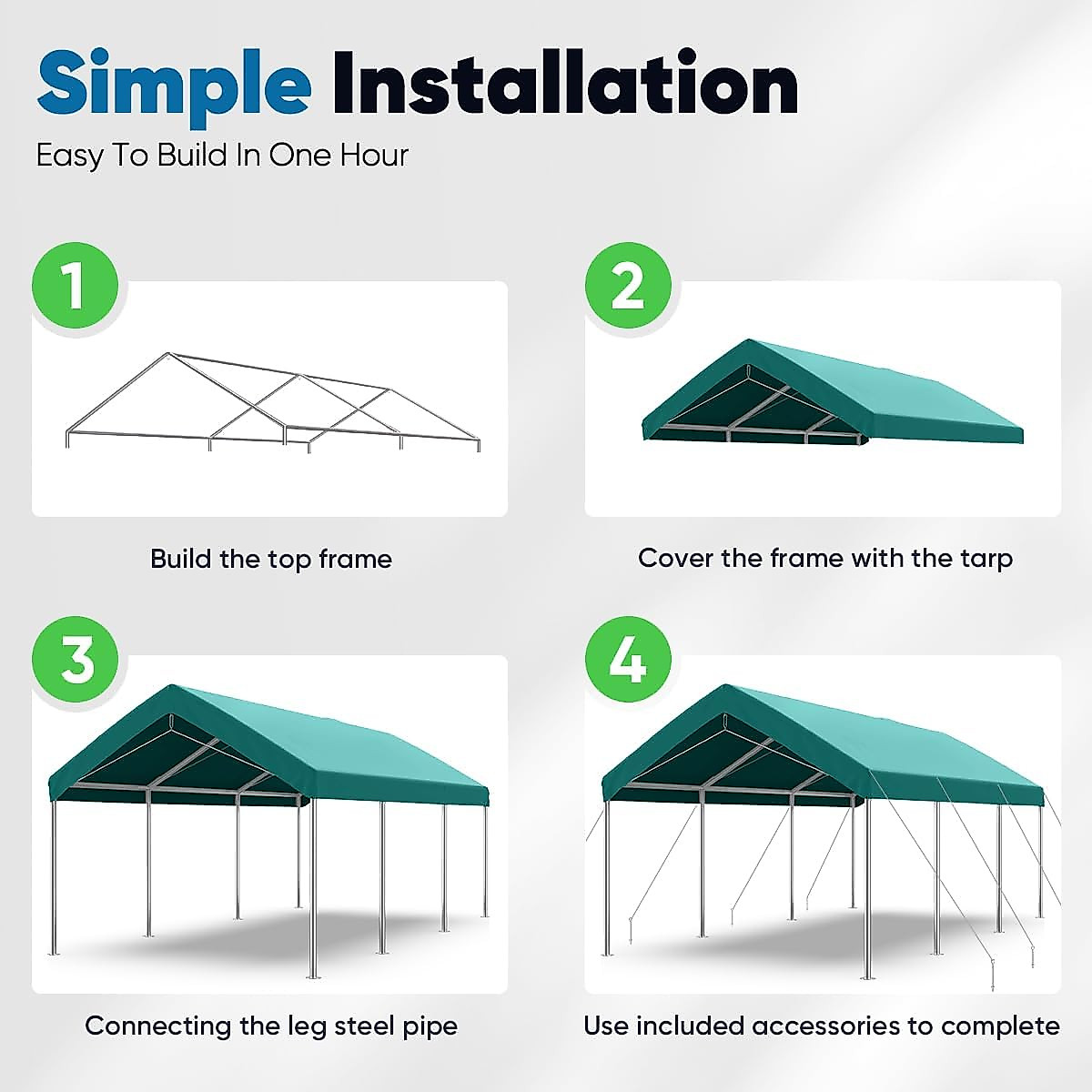 Simple Installation
Easy To Build In One Hour

1
Build the top frame

2
Cover the frame with the tarp

3
Connecting the leg steel pipe

4
Use included accessories to complete