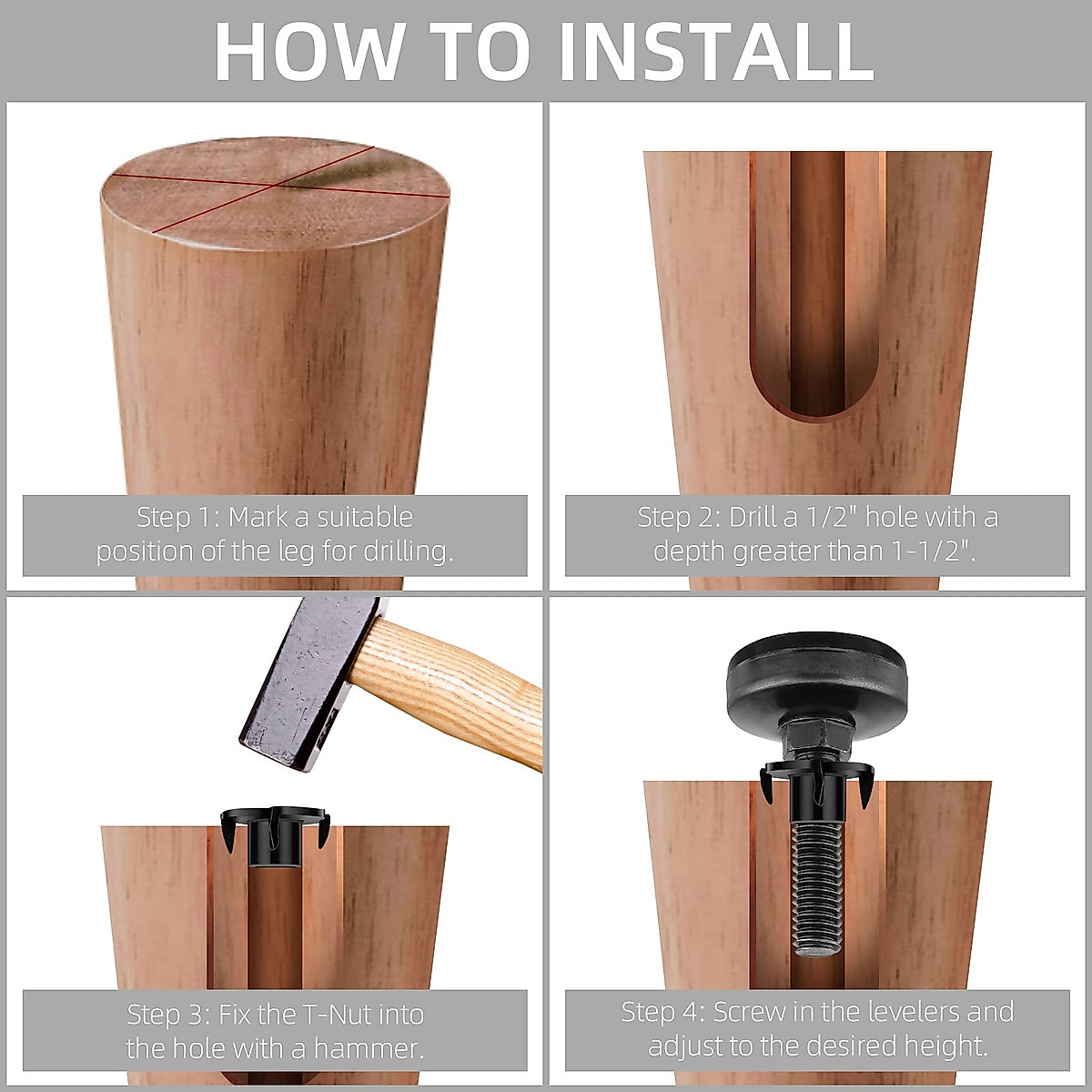 HOW TO INSTALL

Step 1: Mark a suitable position of the leg for drilling.

Step 2: Drill a 1/2" hole with a depth greater than 1-1/2".

Step 3: Fix the T-Nut into the hole with a hammer.

Step 4: Screw in the levelers and adjust to the desired height.