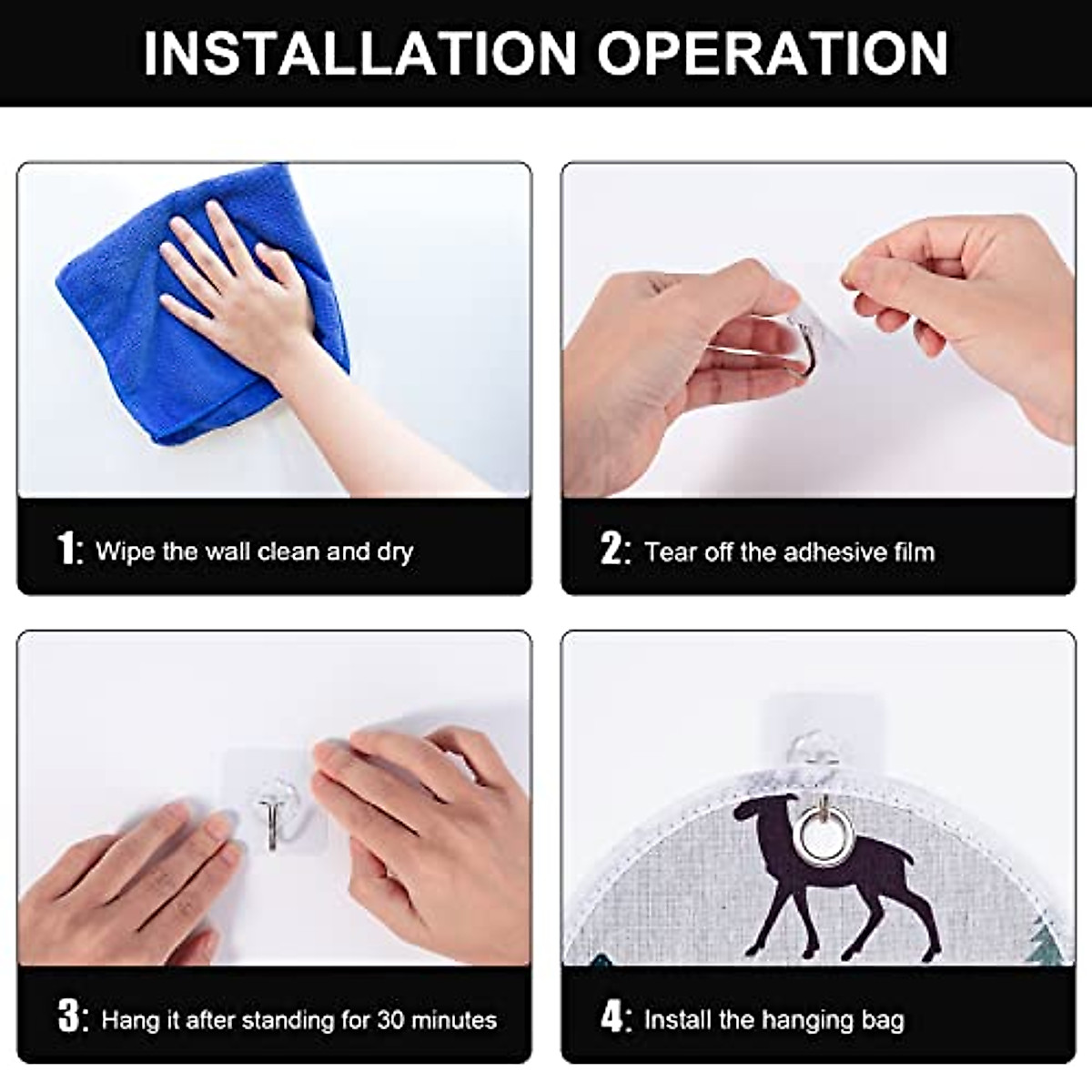 INSTALLATION OPERATION

1: Wipe the wall clean and dry

2: Tear off the adhesive film

3: Hang it after standing for 30 minutes

4: Install the hanging bag