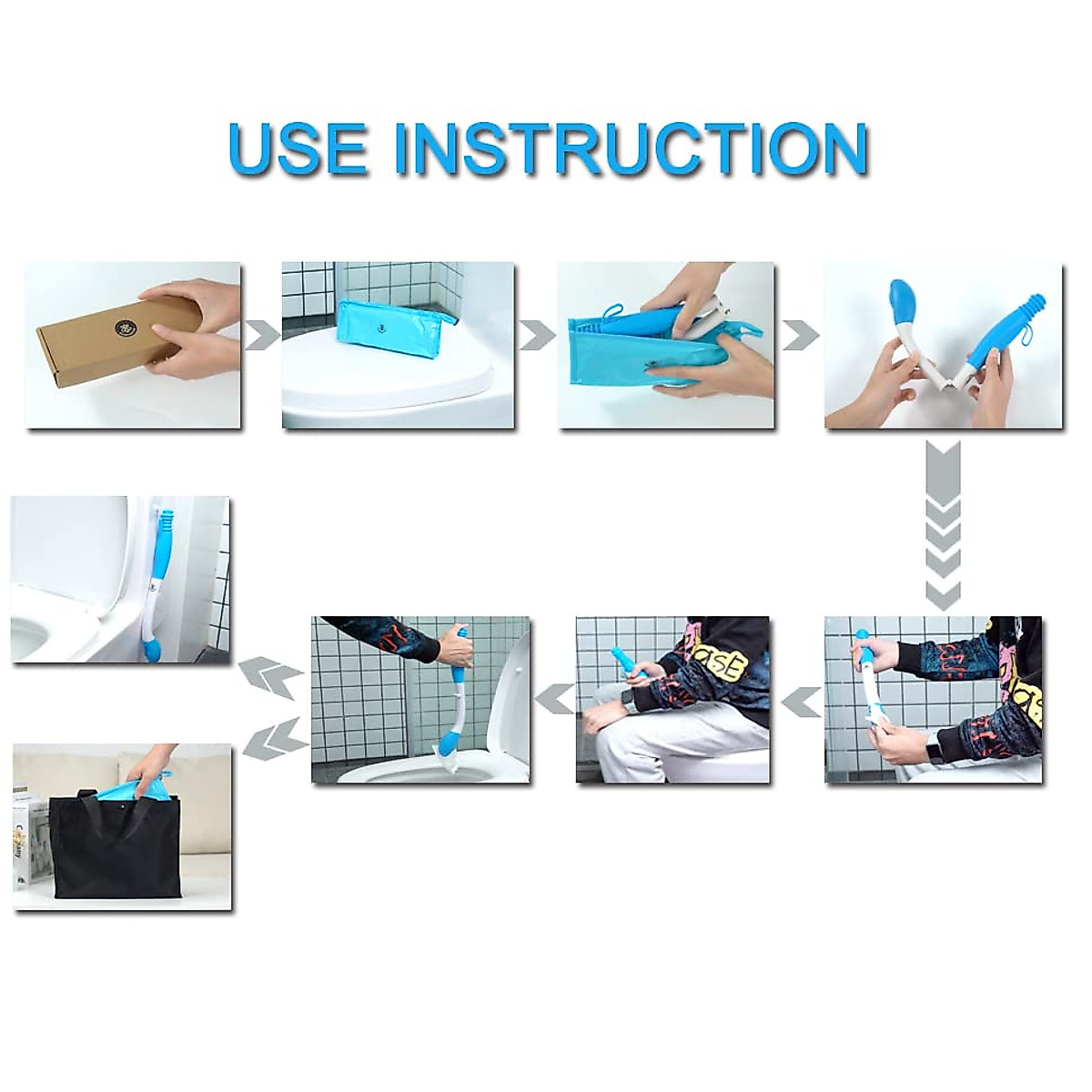 USE INSTRUCTION