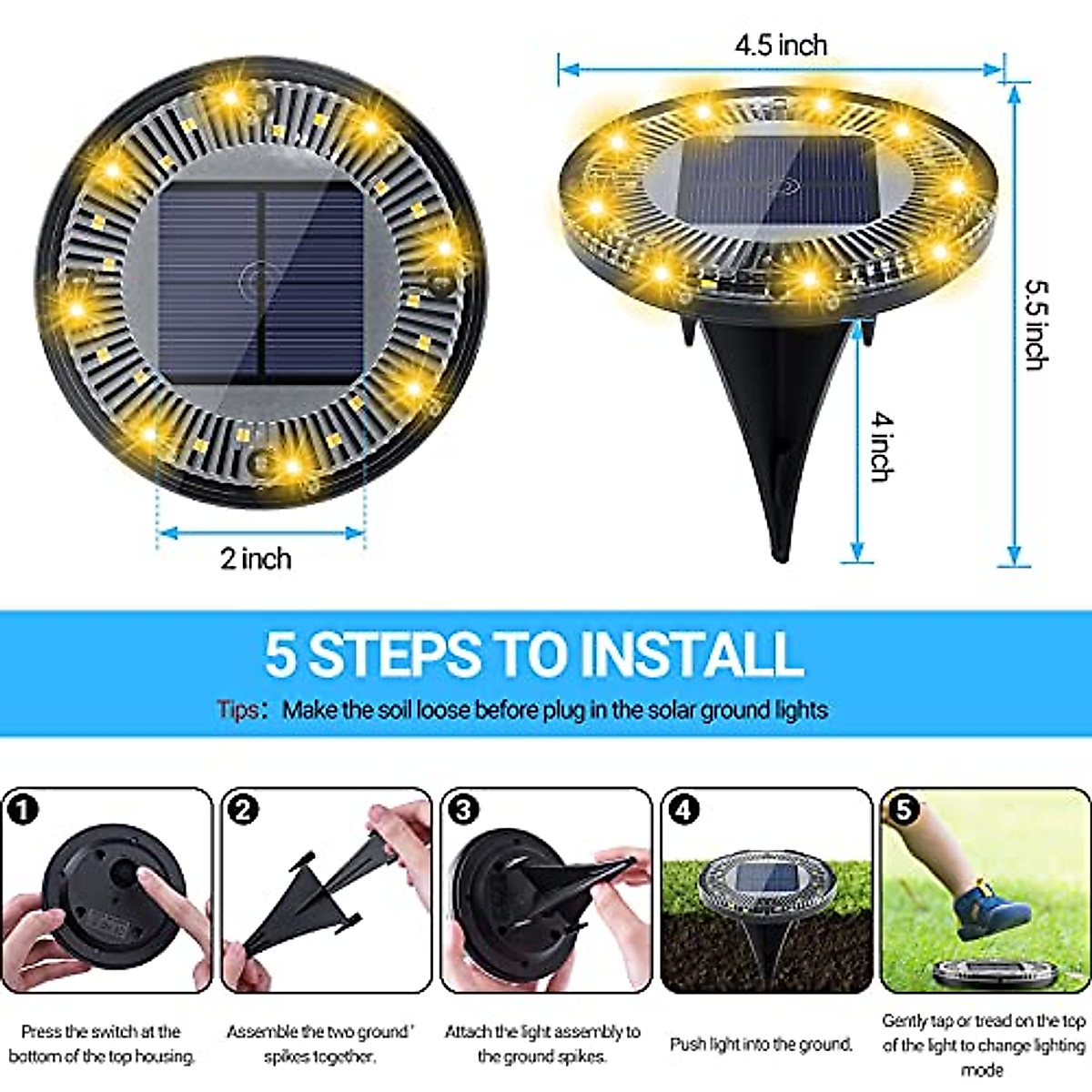 4.5 inch

5.5 inch

4 inch

2 inch

5 STEPS TO INSTALL

Tips: Make the soil loose before plug in the solar ground lights

1

2

3

4

5

Press the switch at the bottom of the top housing.

Assemble the two ground' spikes together.

Attach the light assembly to the ground spikes.

Push light into the ground.

Gently tap or tread on the top of the light to change lighting mode