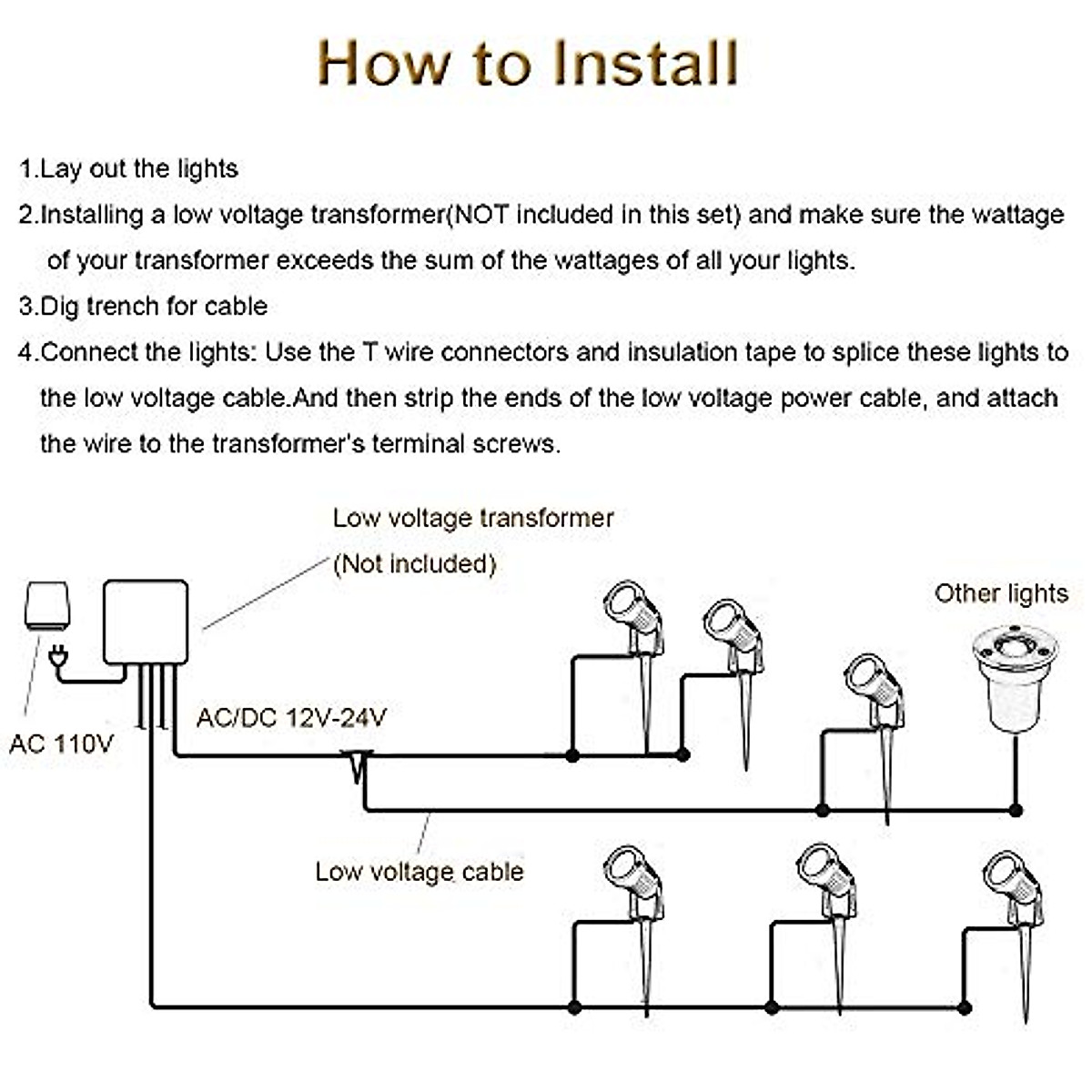 How to Install

1.Lay out the lights

2.Installing a low voltage transformer(NOT included in this set) and make sure the wattage of your transformer exceeds the sum of the wattages of all your lights.

3.Dig trench for cable

4.Connect the lights: Use the T wire connectors and insulation tape to splice these lights to the low voltage cable.And then strip the ends of the low voltage power cable, and attach the wire to the transformer's terminal screws.

Low voltage transformer
(Not included)

Other lights

AC/DC 12V-24V

AC 110V

Low voltage cable