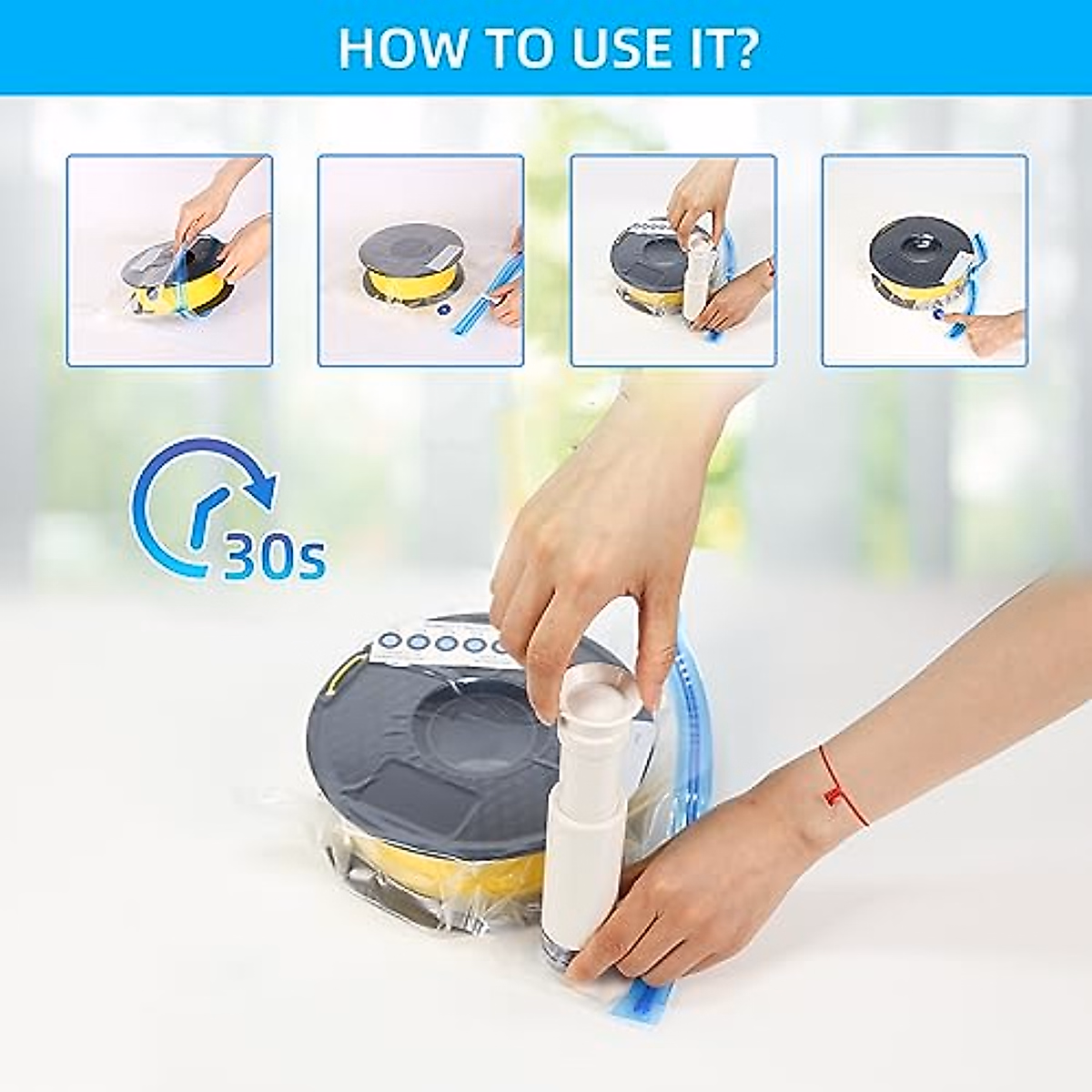 HOW TO USE IT?

30s