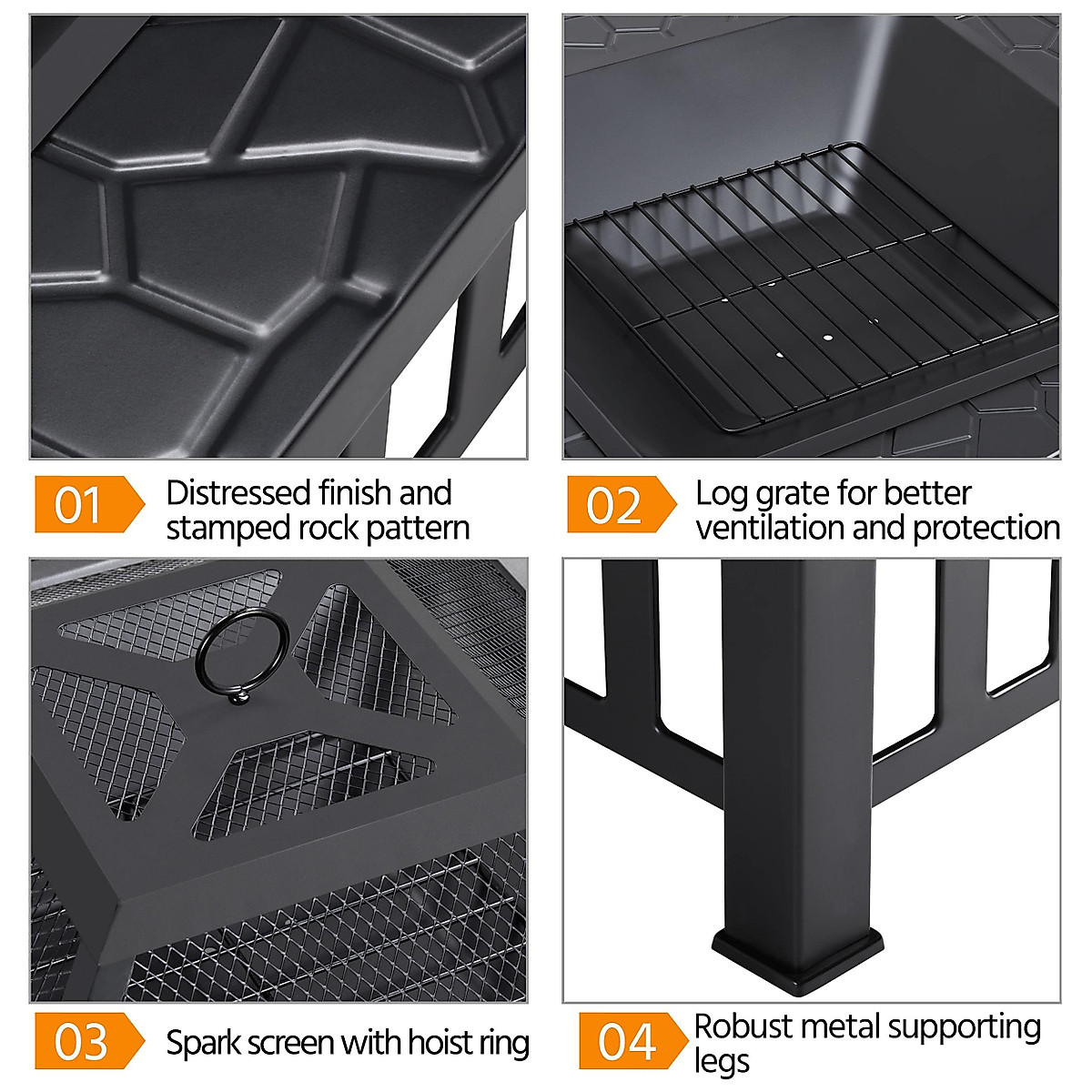 01 Distressed finish and stamped rock pattern

02 Log grate for better ventilation and protection

03 Spark screen with hoist ring

04 Robust metal supporting legs