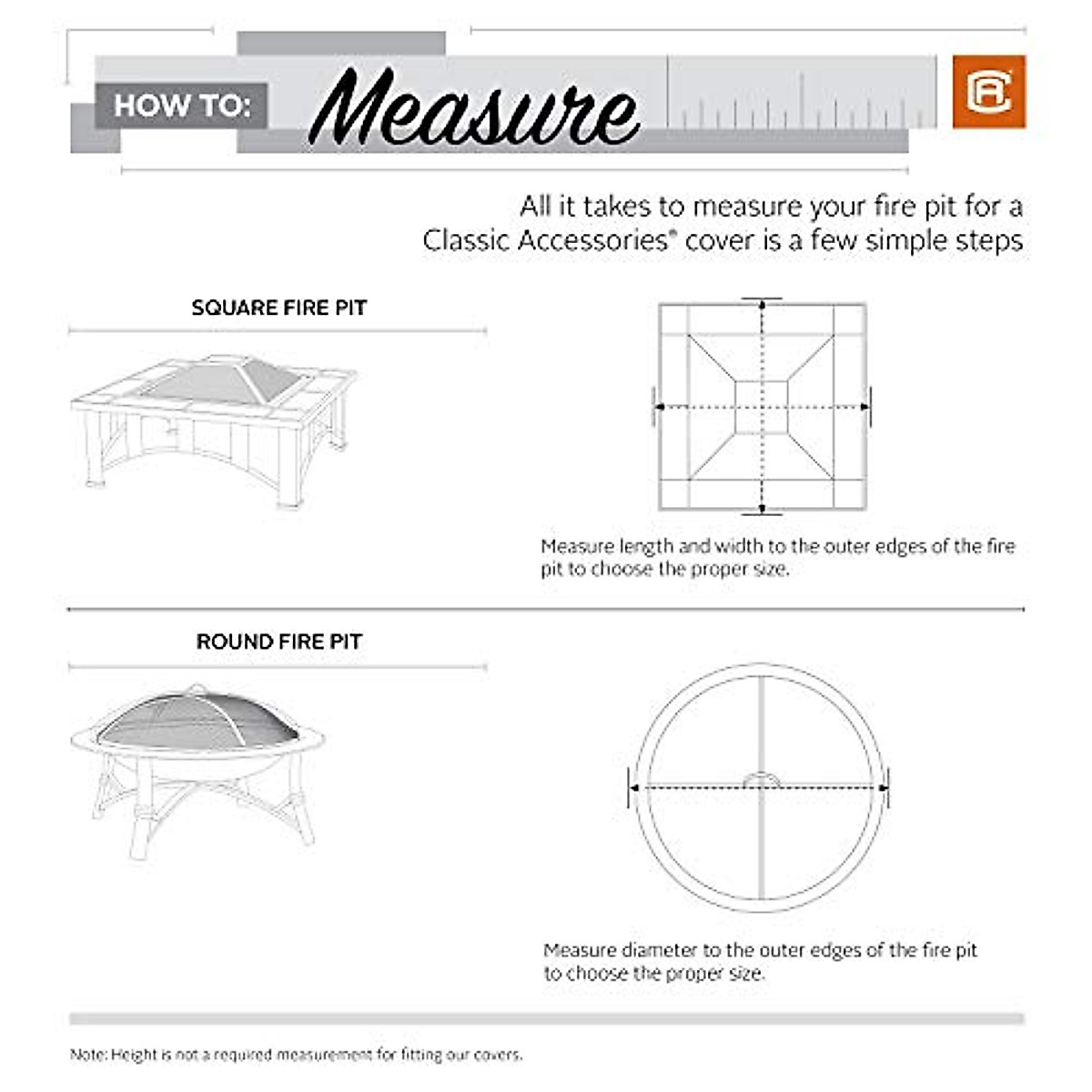 HOW TO: Measure

All it takes to measure your fire pit for a Classic Accessories® cover is a few simple steps

SQUARE FIRE PIT

Measure length and width to the outer edges of the fire pit to choose the proper size.

ROUND FIRE PIT

Measure diameter to the outer edges of the fire pit to choose the proper size.

Note: Height is not a required measurement for fitting our covers.