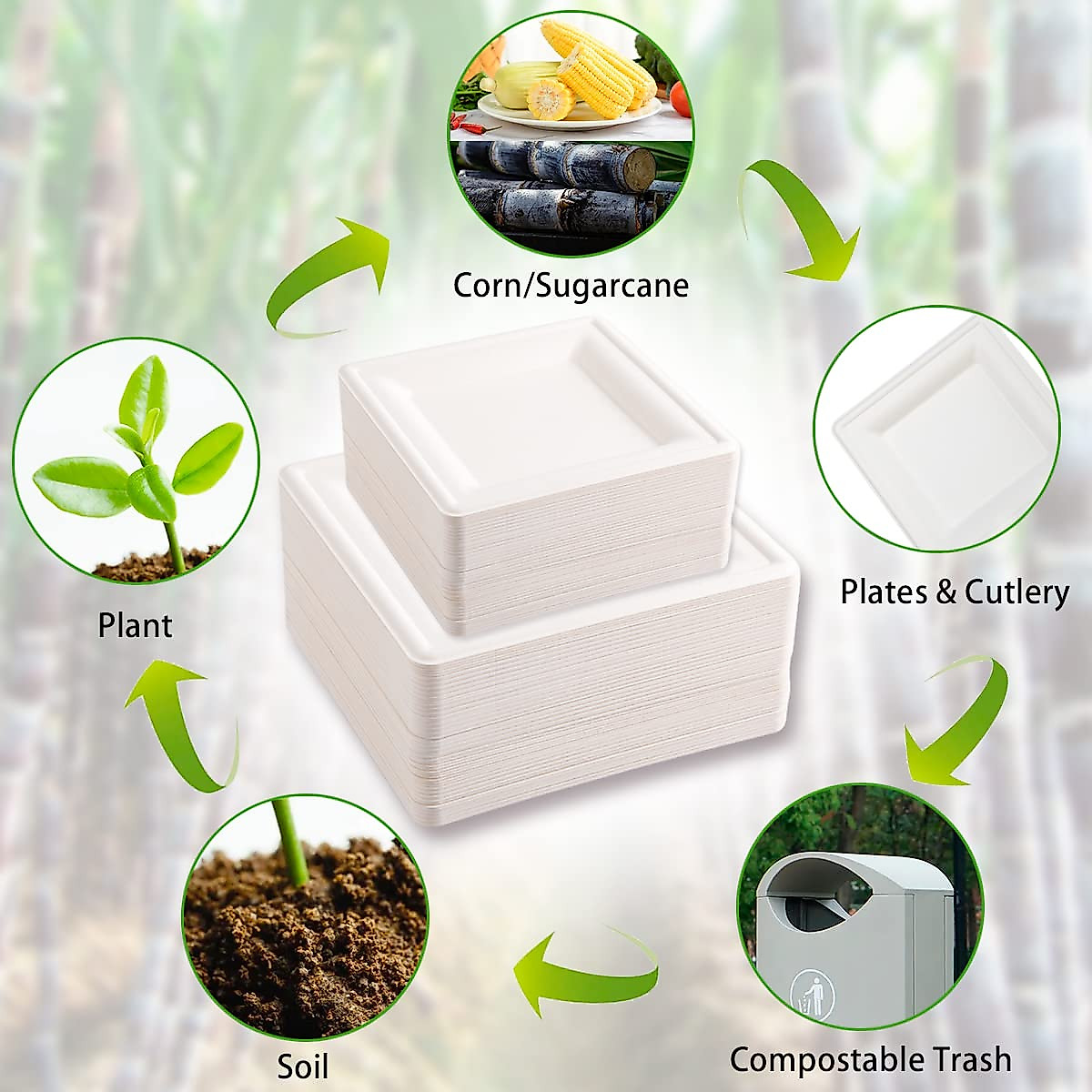 Corn/Sugarcane

Plates & Cutlery

Compostable Trash

Soil

Plant