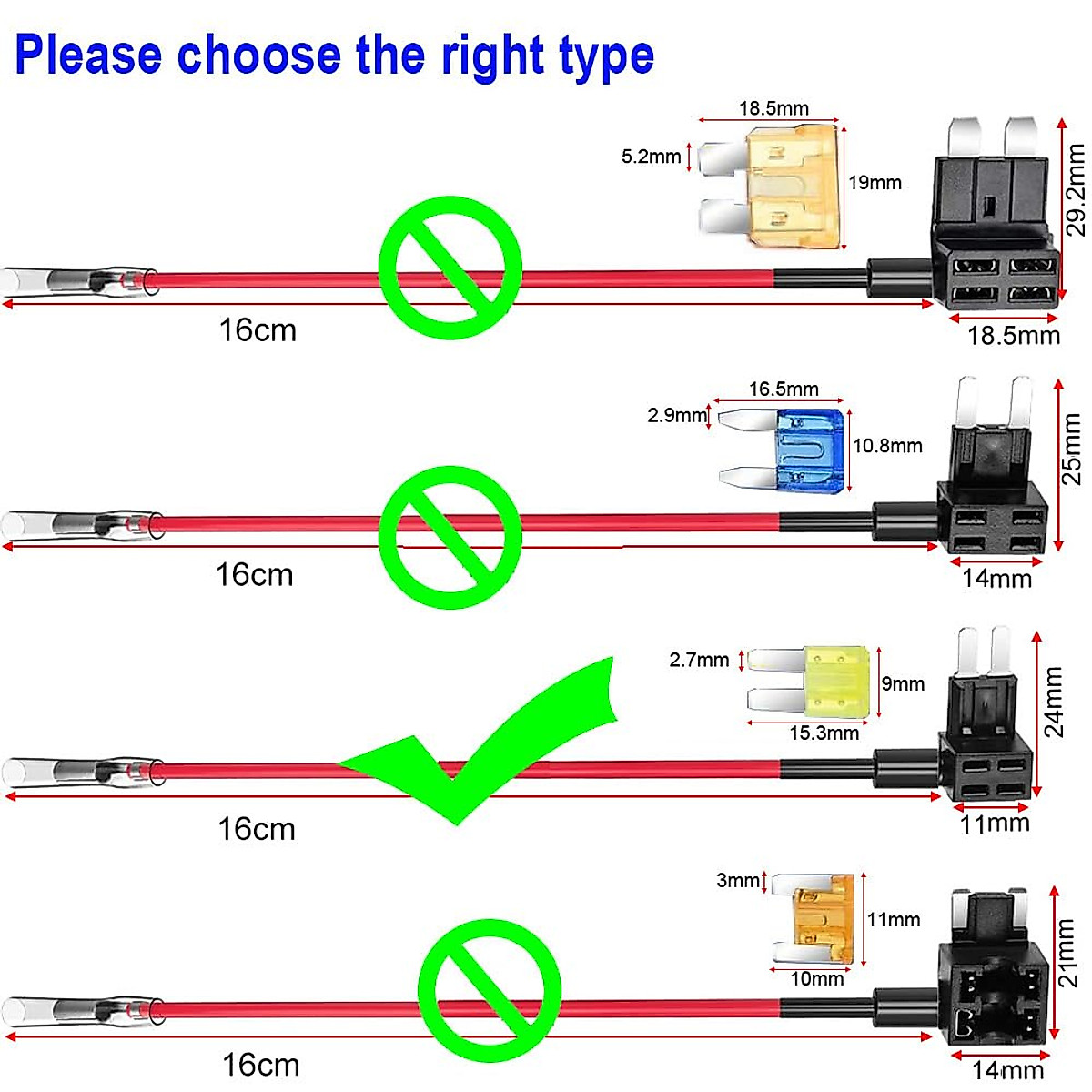 Please choose the right type

18.5mm
5.2mm
19mm
29.2mm
16cm
18.5mm

16.5mm
2.9mm
10.8mm
25mm
16cm
14mm

2.7mm
9mm
15.3mm
24mm
16cm
11mm

3mm
11mm
10mm
21mm
16cm
14mm