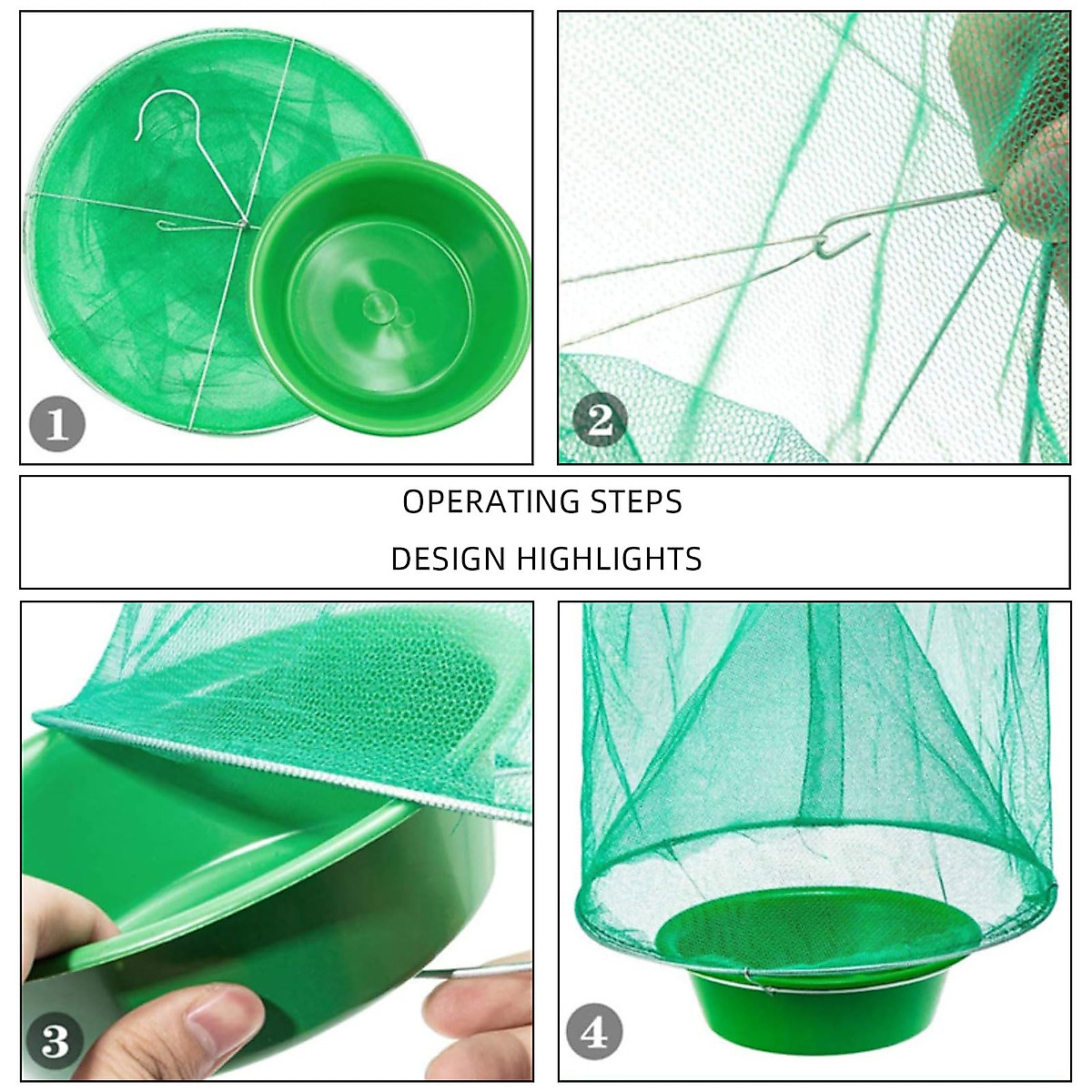 1

2

OPERATING STEPS

DESIGN HIGHLIGHTS

3

4