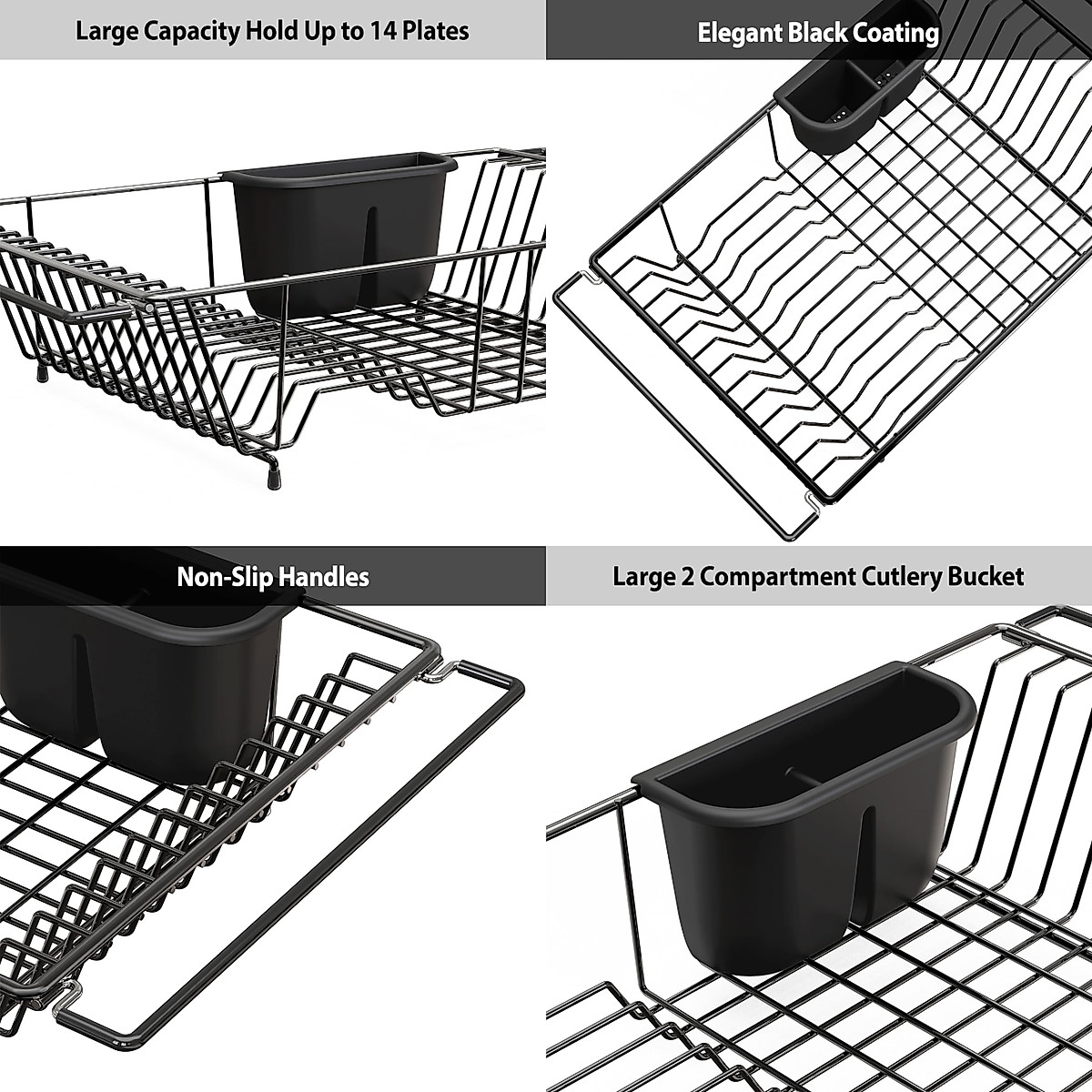 Large Capacity Hold Up to 14 Plates

Elegant Black Coating

Non-Slip Handles

Large 2 Compartment Cutlery Bucket