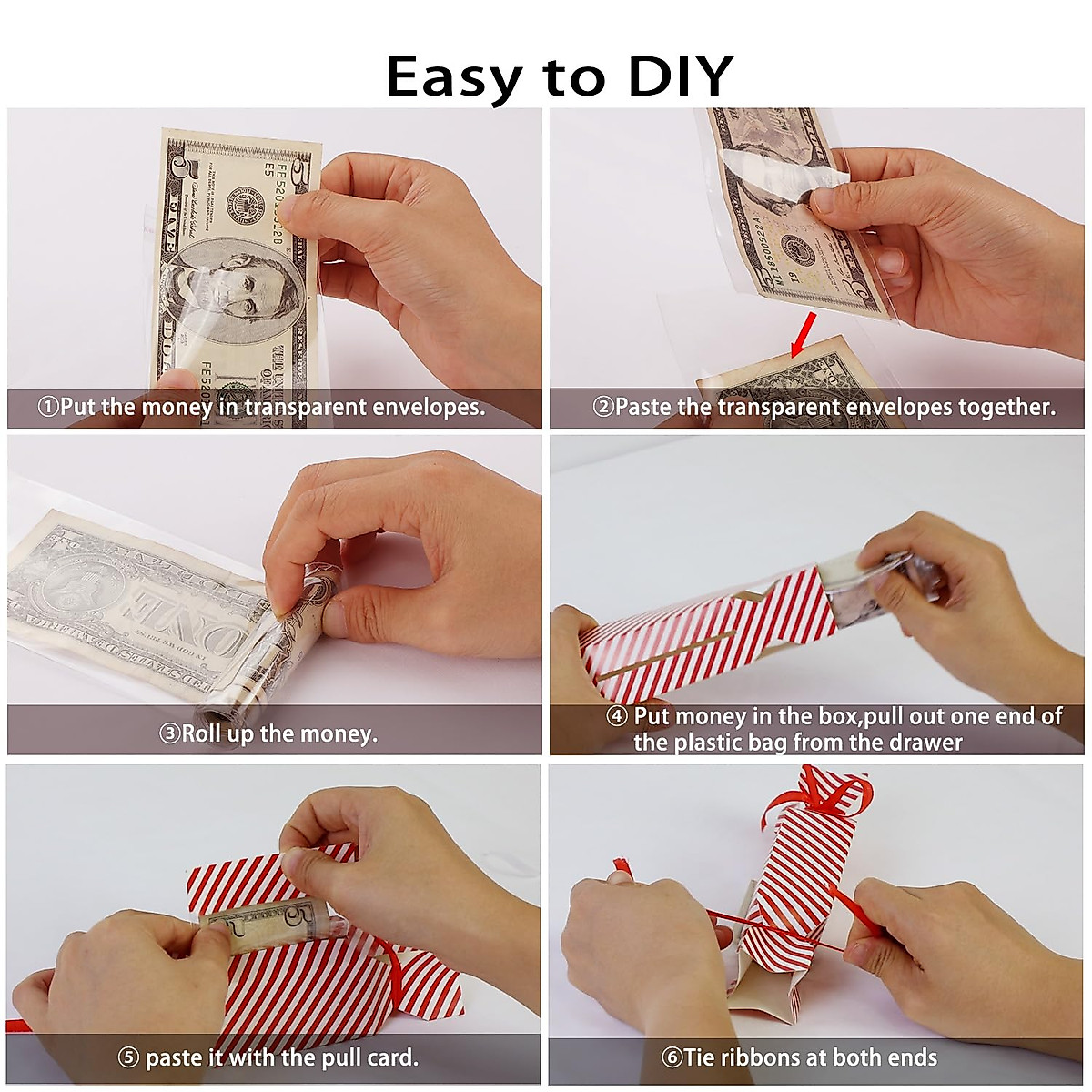 Easy to DIY

①Put the money in transparent envelopes.

②Paste the transparent envelopes together.

③Roll up the money.

④ Put money in the box,pull out one end of the plastic bag from the drawer

⑤ paste it with the pull card.

⑥Tie ribbons at both ends