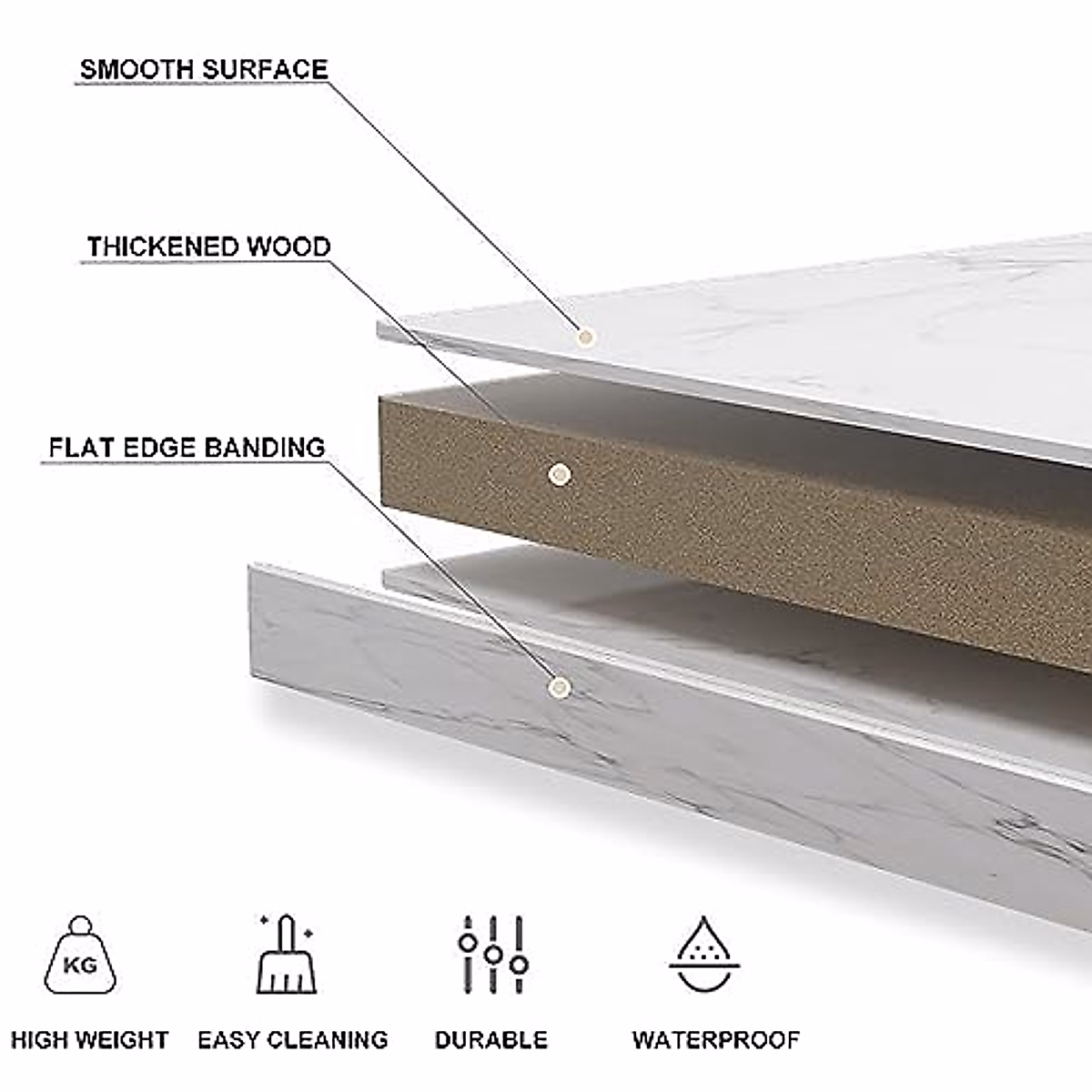 SMOOTH SURFACE

THICKENED WOOD

FLAT EDGE BANDING

KG

HIGH WEIGHT EASY CLEANING DURABLE WATERPROOF