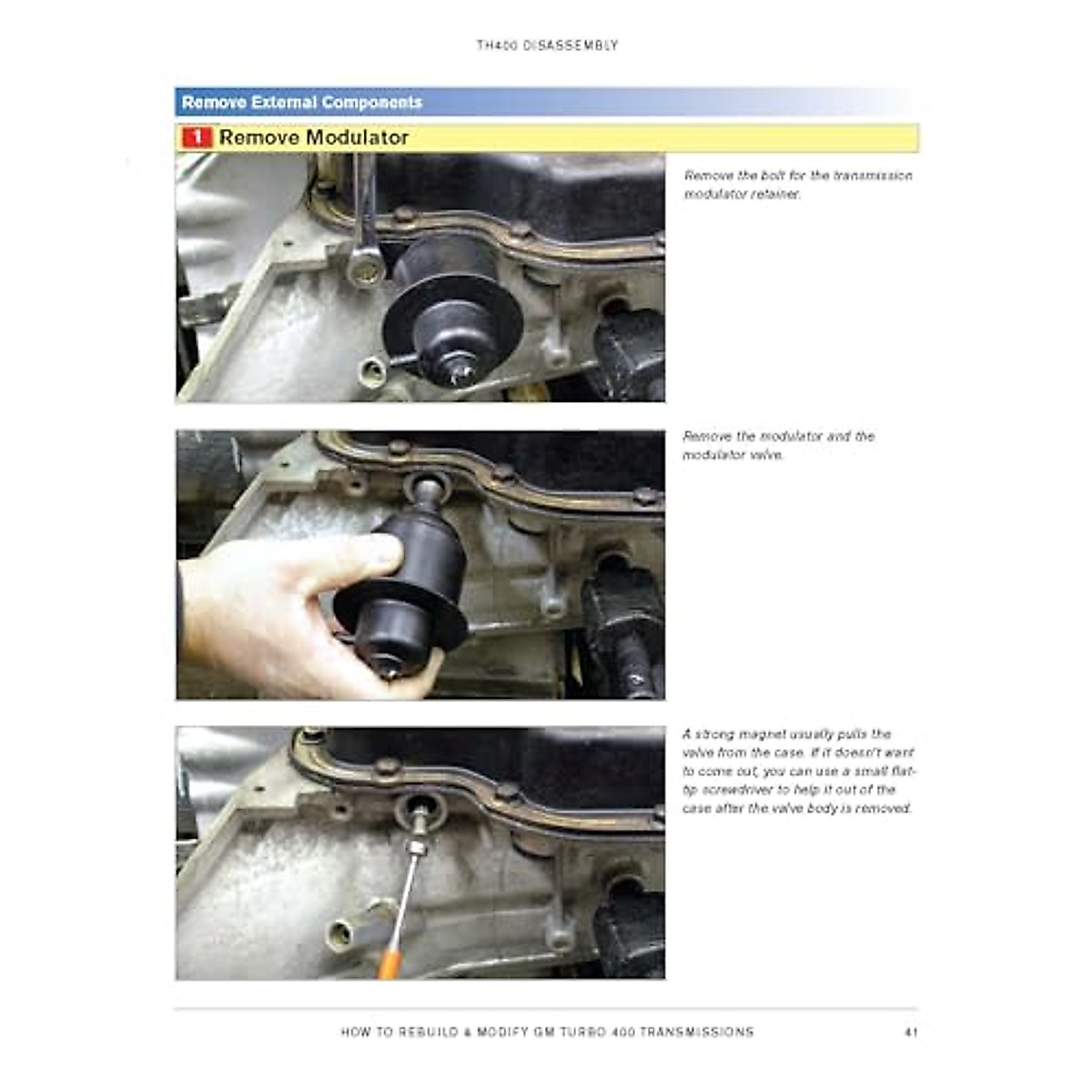 TH400 DISASSEMBLY

Remove External Components

1 Remove Modulator

Remove the bolt for the transmission modulator retainer.

Remove the modulator and the modulator valve.

A strong magnet usually pulls the valve from the case. If it doesn't want to come out, you can use a small flat-tip screwdriver to help it out of the case after the valve body is removed.

HOW TO REBUILD & MODIFY GM TURBO 400 TRANSMISSIONS 41