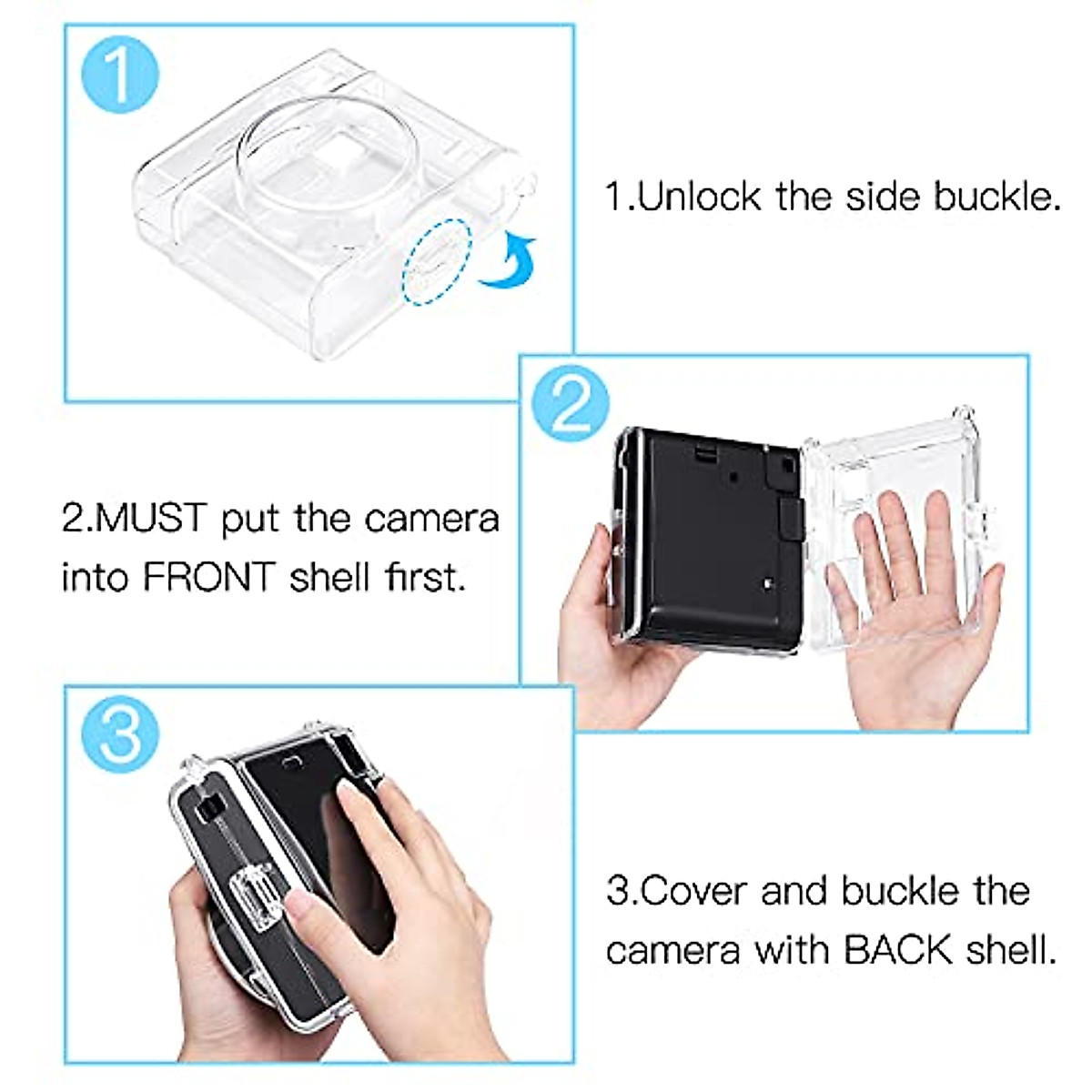 1

1.Unlock the side buckle.

2

2.MUST put the camera into FRONT shell first.

3

3.Cover and buckle the camera with BACK shell.