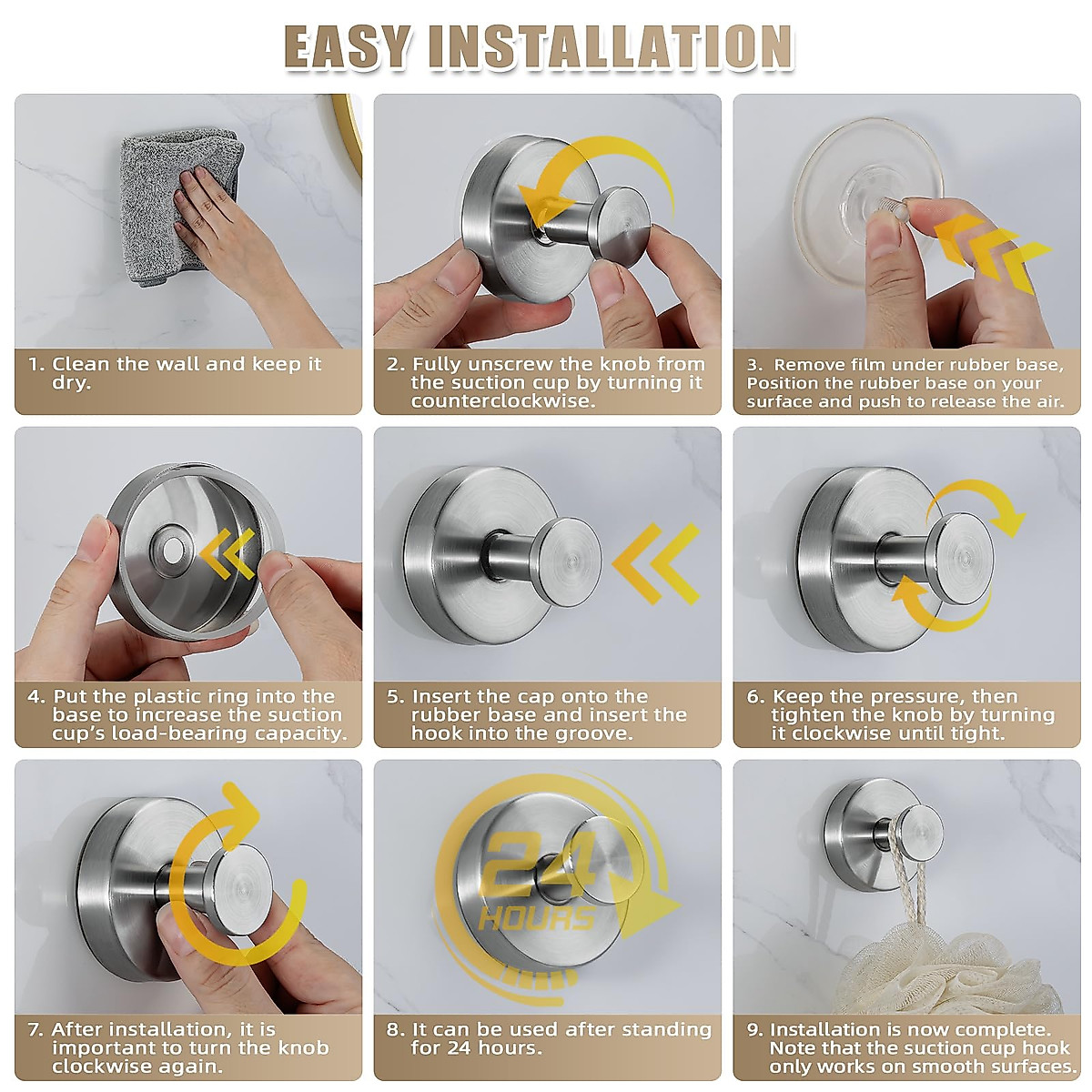 EASY INSTALLATION

1. Clean the wall and keep it dry.

2. Fully unscrew the knob from the suction cup by turning it counterclockwise.

3. Remove film under rubber base, Position the rubber base on your surface and push to release the air.

4. Put the plastic ring into the base to increase the suction cup's load-bearing capacity.

5. Insert the cap onto the rubber base and insert the hook into the groove.

6. Keep the pressure, then tighten the knob by turning it clockwise until tight.

7. After installation, it is important to turn the knob clockwise again.

24 HOURS

8. It can be used after standing for 24 hours.

9. Installation is now complete. Note that the suction cup hook only works on smooth surfaces.