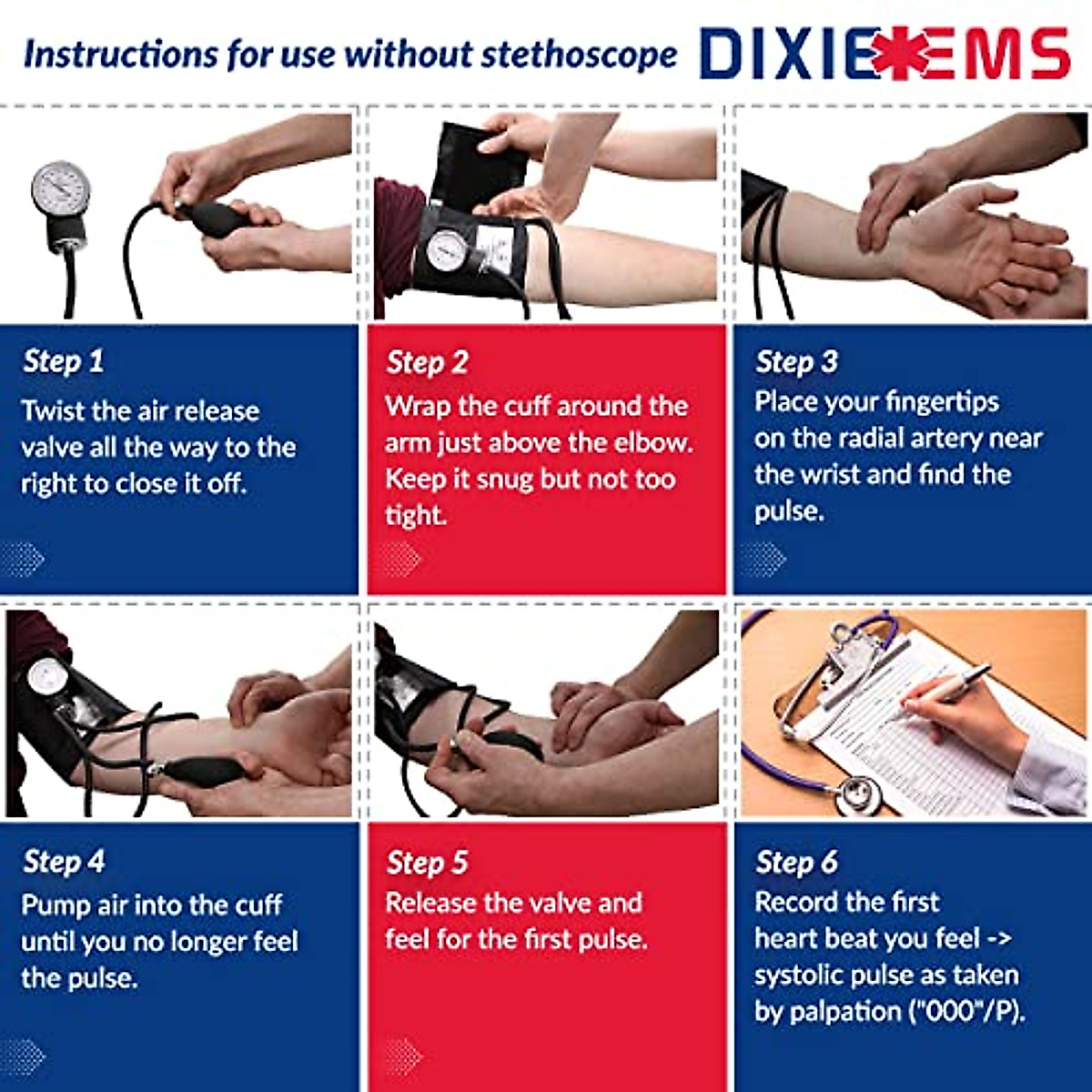 Instructions for use without stethoscope

DIXIE EMS

Step 1
Twist the air release valve all the way to the right to close it off.

Step 2
Wrap the cuff around the arm just above the elbow. Keep it snug but not too tight.

Step 3
Place your fingertips on the radial artery near the wrist and find the pulse.

Step 4
Pump air into the cuff until you no longer feel the pulse.

Step 5
Release the valve and feel for the first pulse.

Step 6
Record the first heart beat you feel -> systolic pulse as taken by palpation ("000"/P).