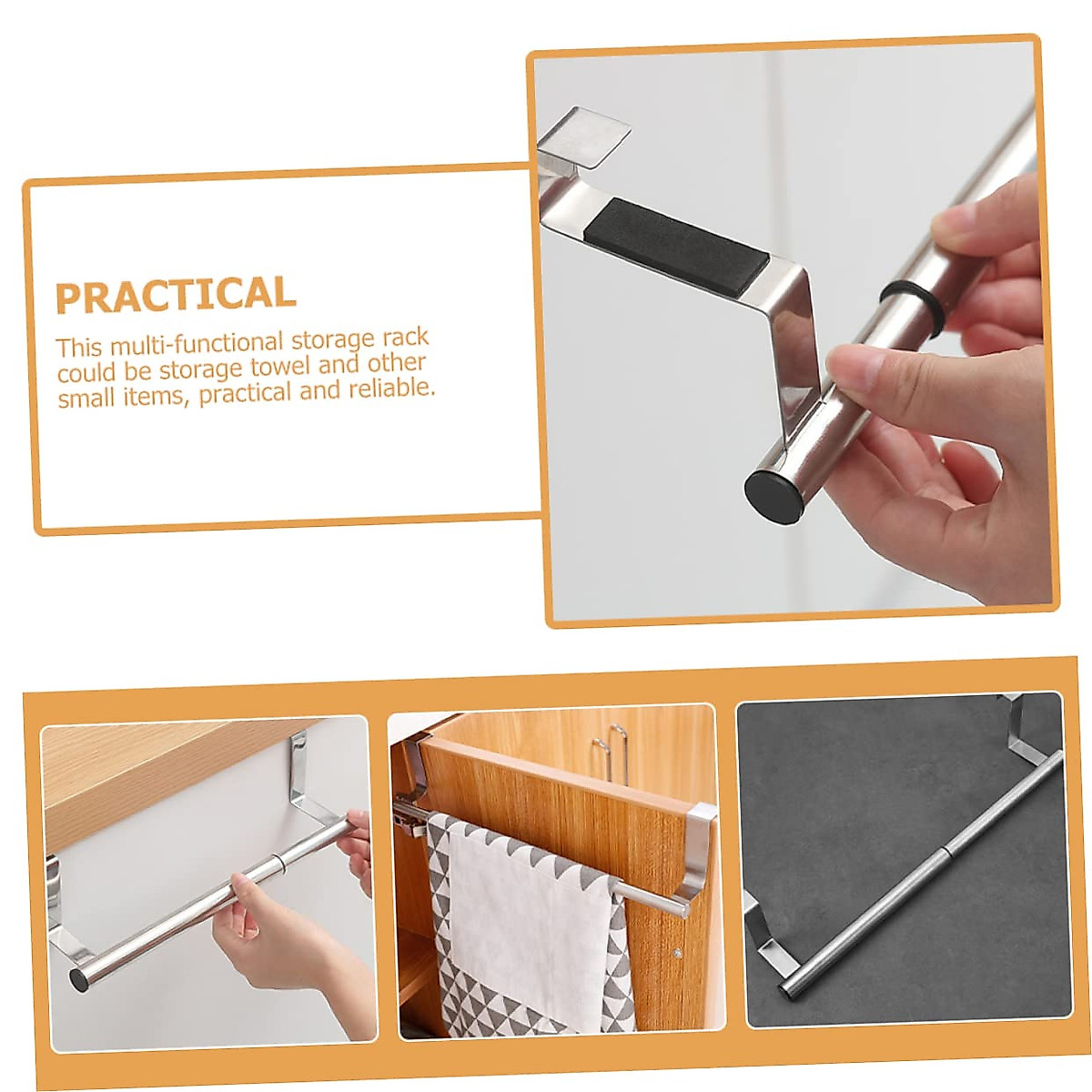 PRACTICAL

This multi-functional storage rack could be storage towel and other small items, practical and reliable.