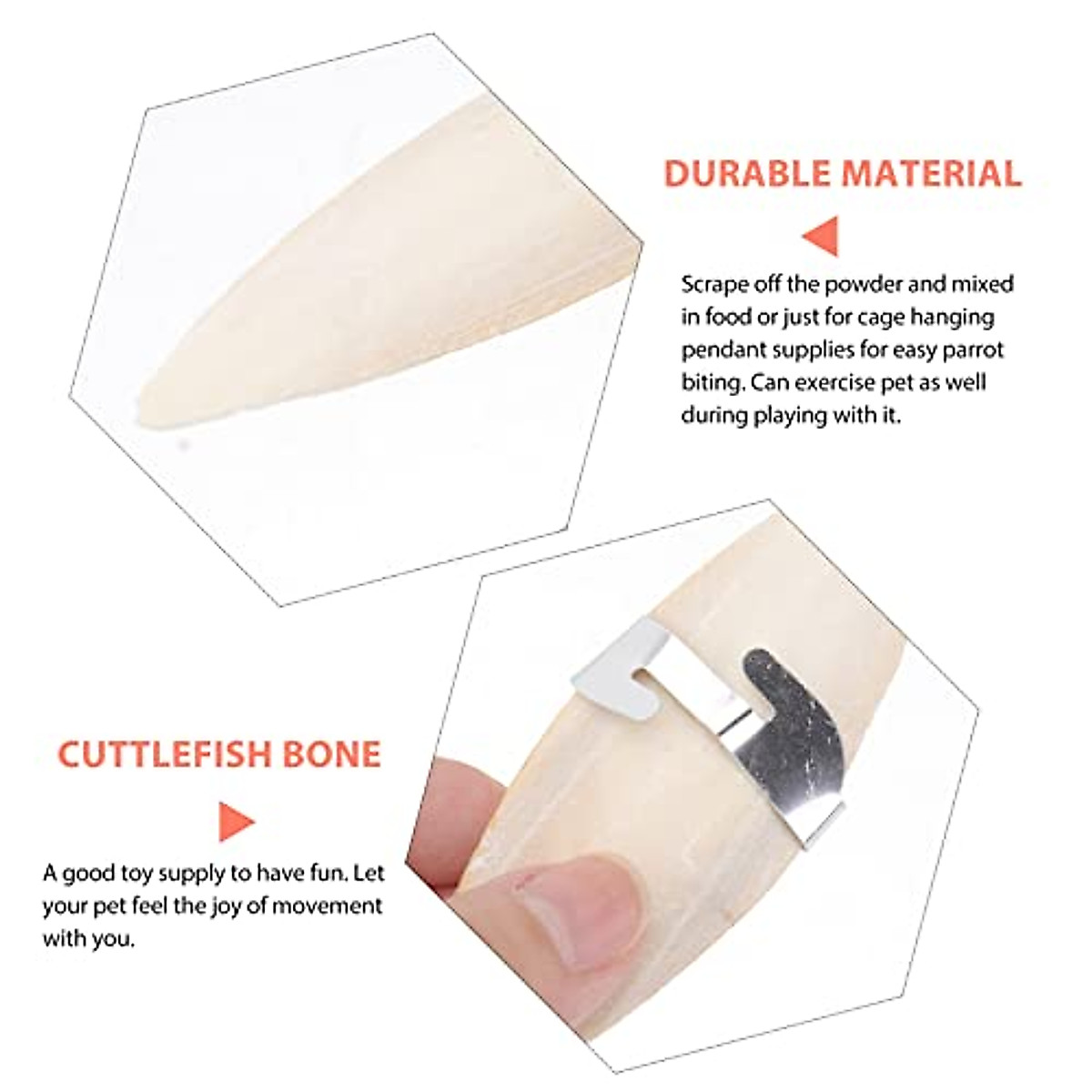 DURABLE MATERIAL

Scrape off the powder and mixed in food or just for cage hanging pendant supplies for easy parrot biting. Can exercise pet as well during playing with it.

CUTTLEFISH BONE

A good toy supply to have fun. Let your pet feel the joy of movement with you.