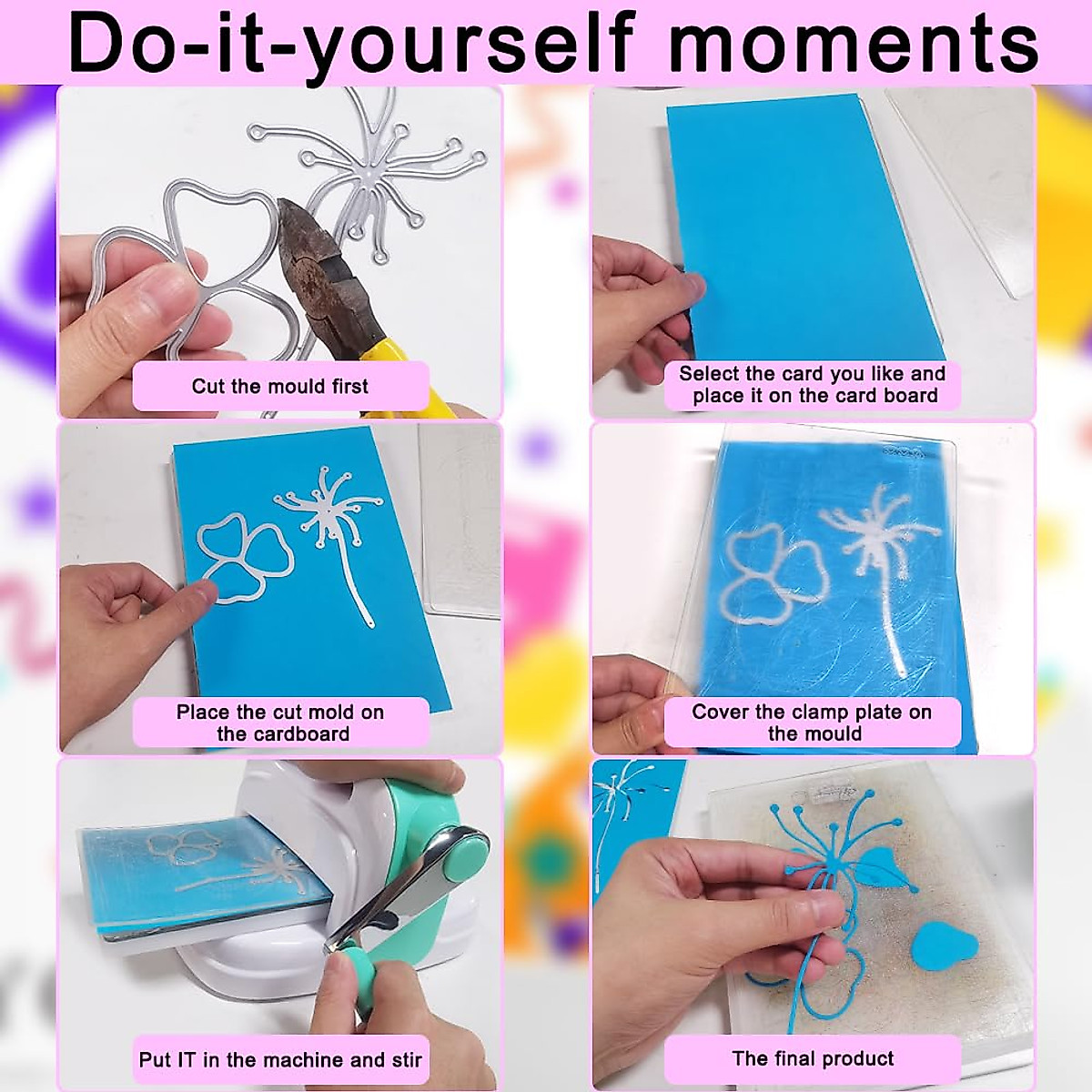 Do-it-yourself moments

Cut the mould first

Select the card you like and place it on the card board

Place the cut mold on the cardboard

Cover the clamp plate on the mould

Put IT in the machine and stir

The final product