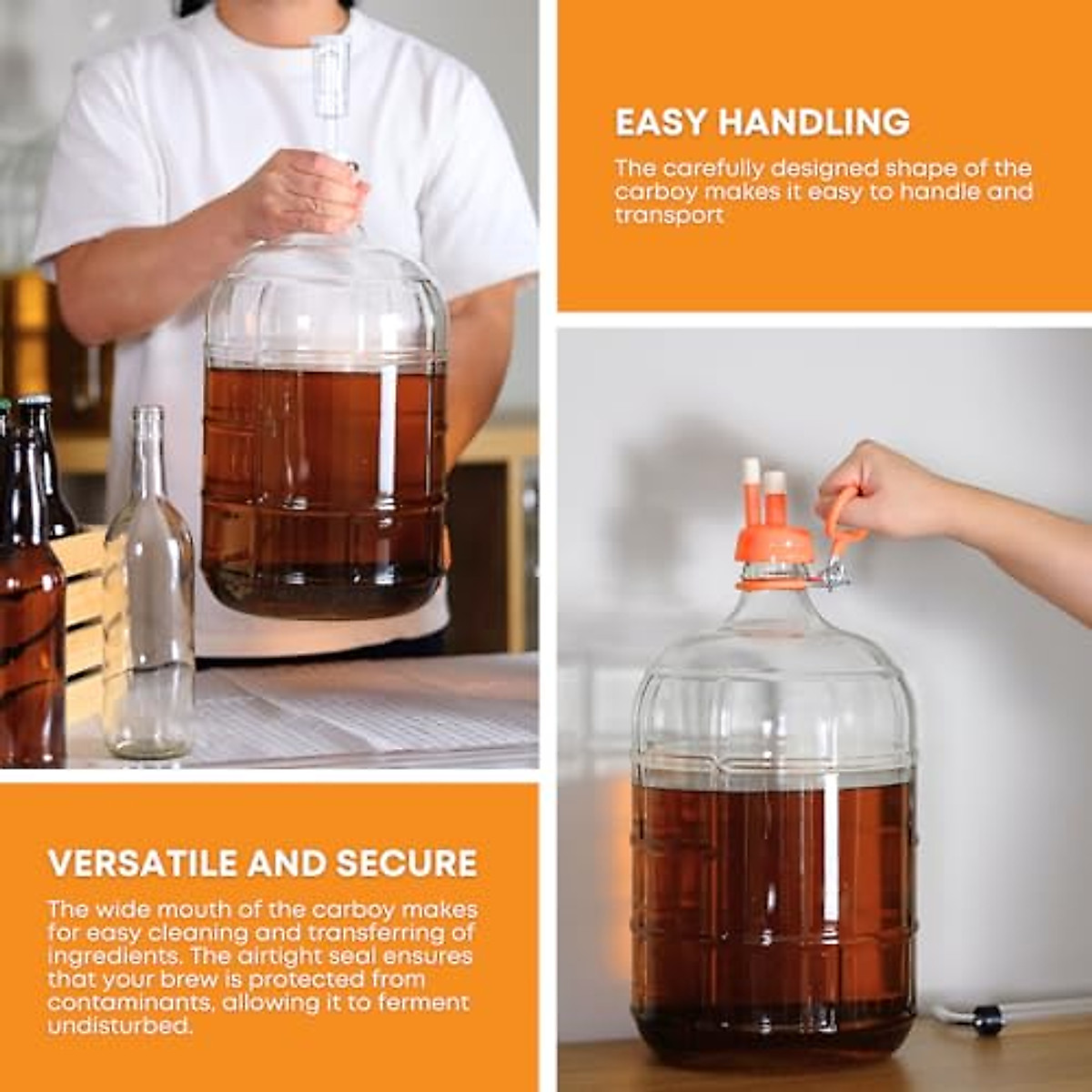 EASY HANDLING

The carefully designed shape of the carboy makes it easy to handle and transport

VERSATILE AND SECURE

The wide mouth of the carboy makes for easy cleaning and transferring of ingredients. The airtight seal ensures that your brew is protected from contaminants, allowing it to ferment undisturbed.