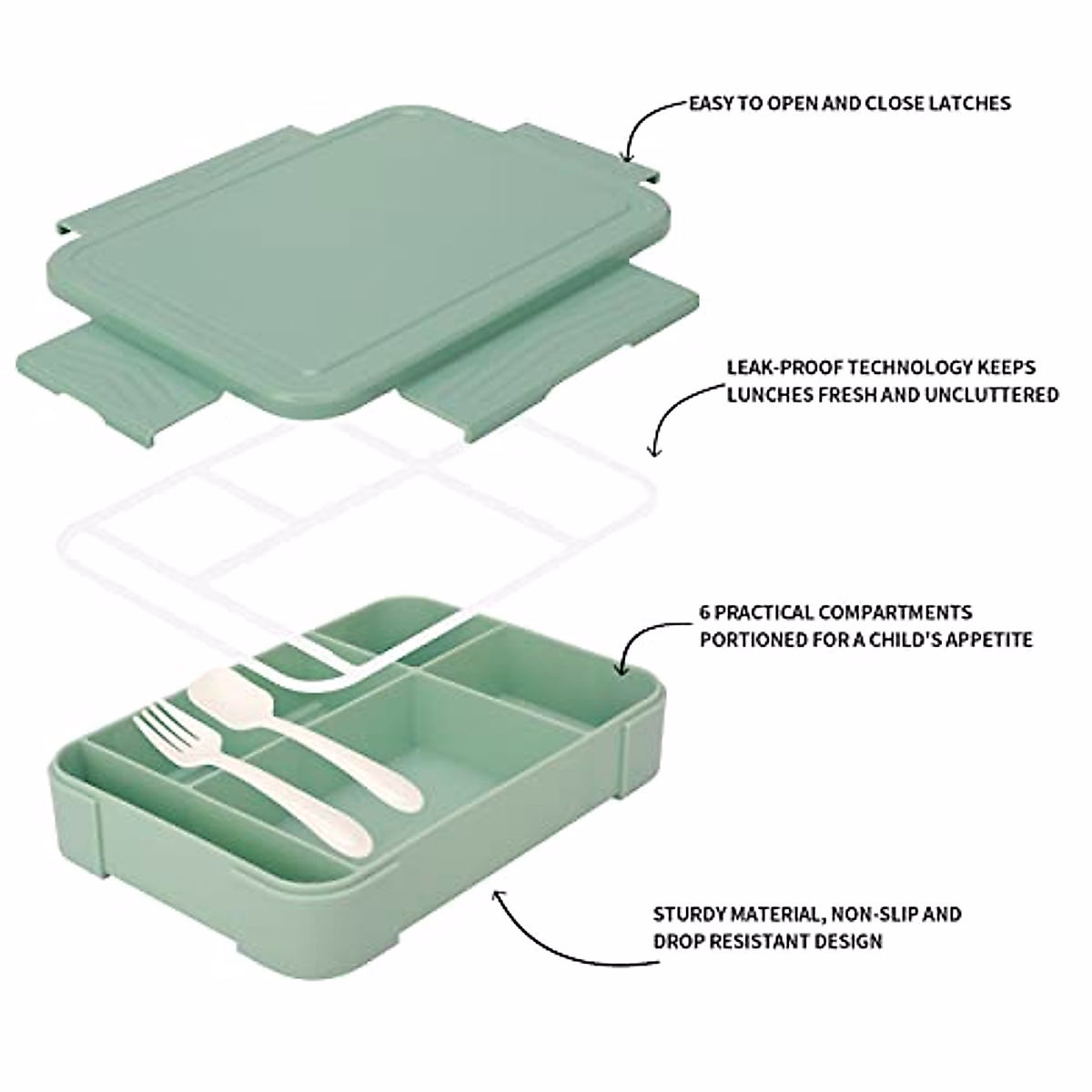 EASY TO OPEN AND CLOSE LATCHES

LEAK-PROOF TECHNOLOGY KEEPS LUNCHES FRESH AND UNCLUTTERED

6 PRACTICAL COMPARTMENTS PORTIONED FOR A CHILD'S APPETITE

STURDY MATERIAL, NON-SLIP AND DROP RESISTANT DESIGN